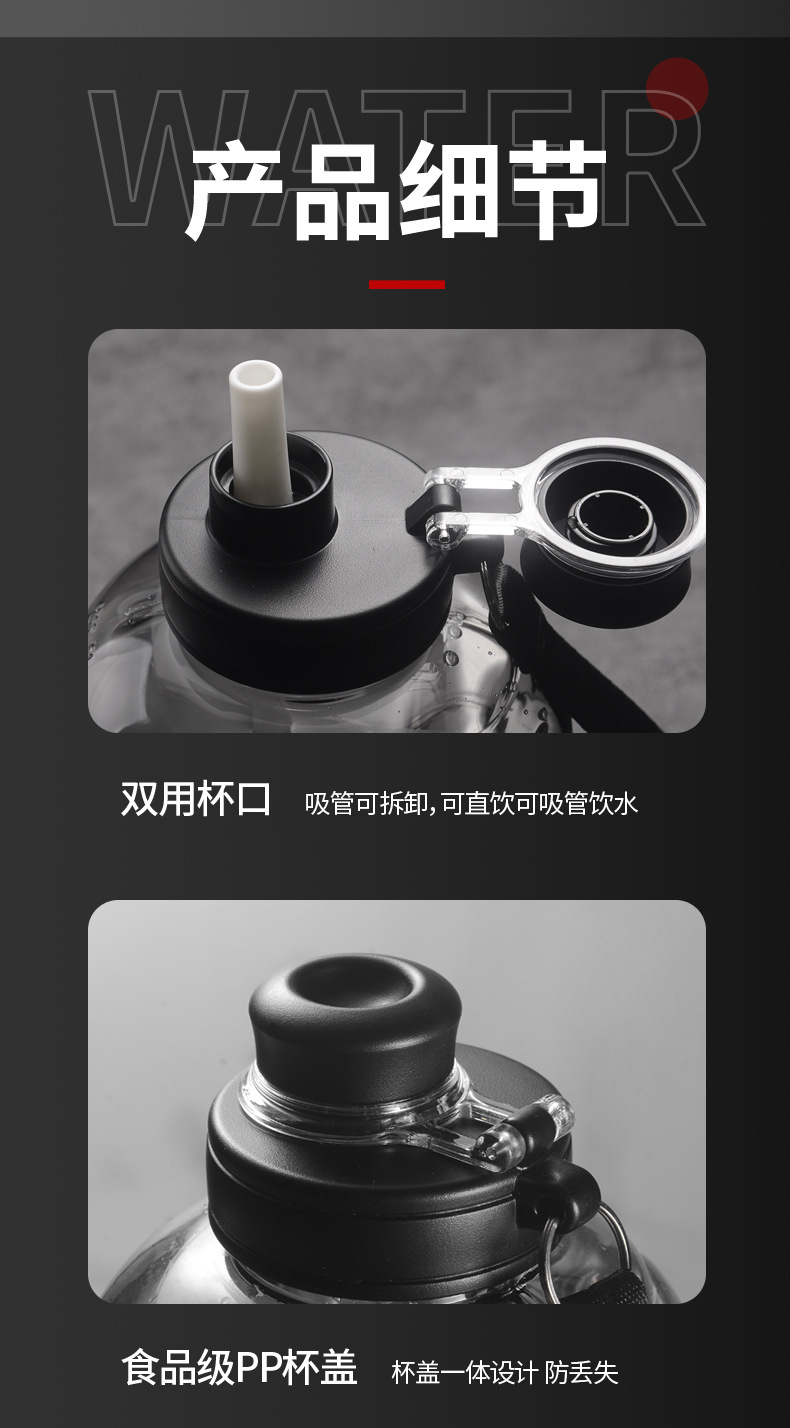 WATER
产品细节

双用杯口 吸管可拆卸,可直饮可吸管饮水

食品级PP杯盖 杯盖一体设计 防丢失