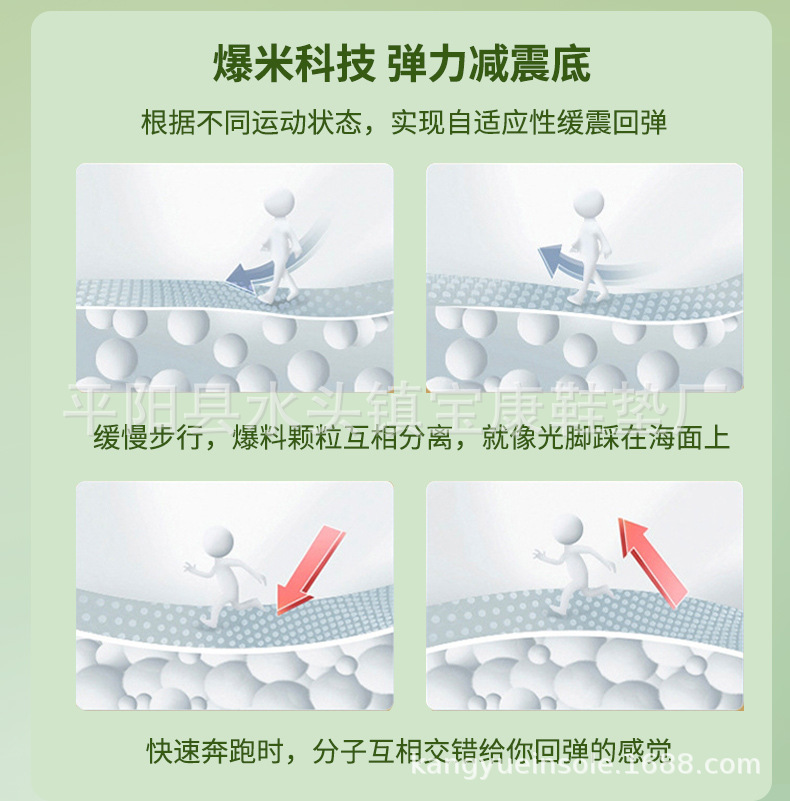 爆米科技 弹力减震底

根据不同运动状态，实现自适应性缓震回弹

平阳县水头镇宝康鞋垫厂

缓慢步行，爆料颗粒互相分离，就像光脚踩在海面上

快速奔跑时，分子互相交错给你回弹的感觉

kangyueinsole.1688.com