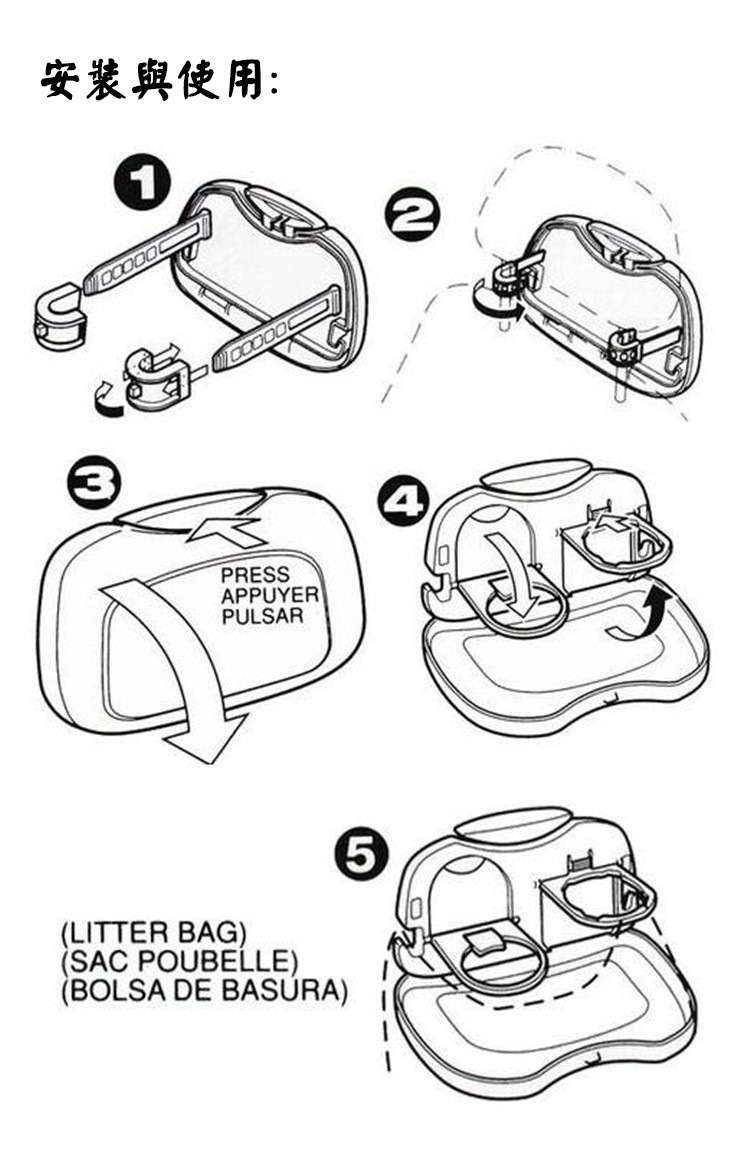 安裝與使用:

1

2

3

PRESS
APPUYER
PULSAR

4

5

(LITTER BAG)
(SAC POUBELLE)
(BOLSA DE BASURA)