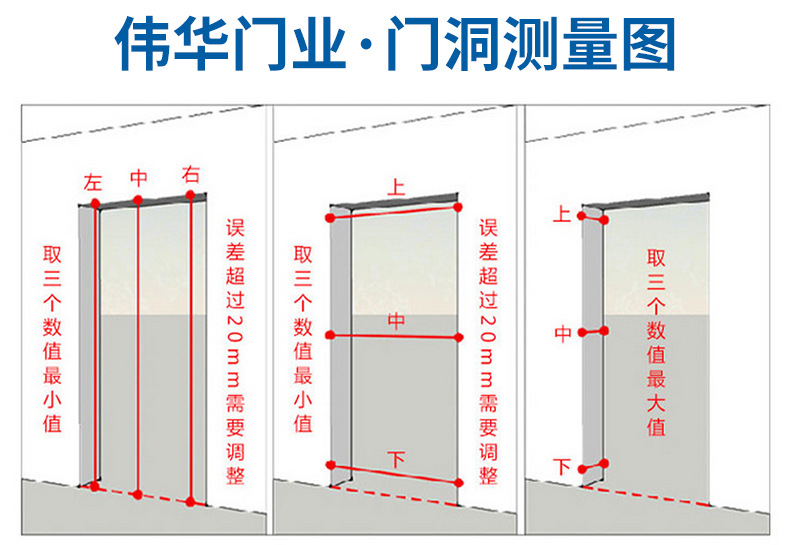 伟华门业·门洞测量图

左 中 右

取三个数值最小值

误差超过20mm需要调整

上

中

下

取三个数值最小值

误差超过20mm需要调整

上

中

下

取三个数值最大值