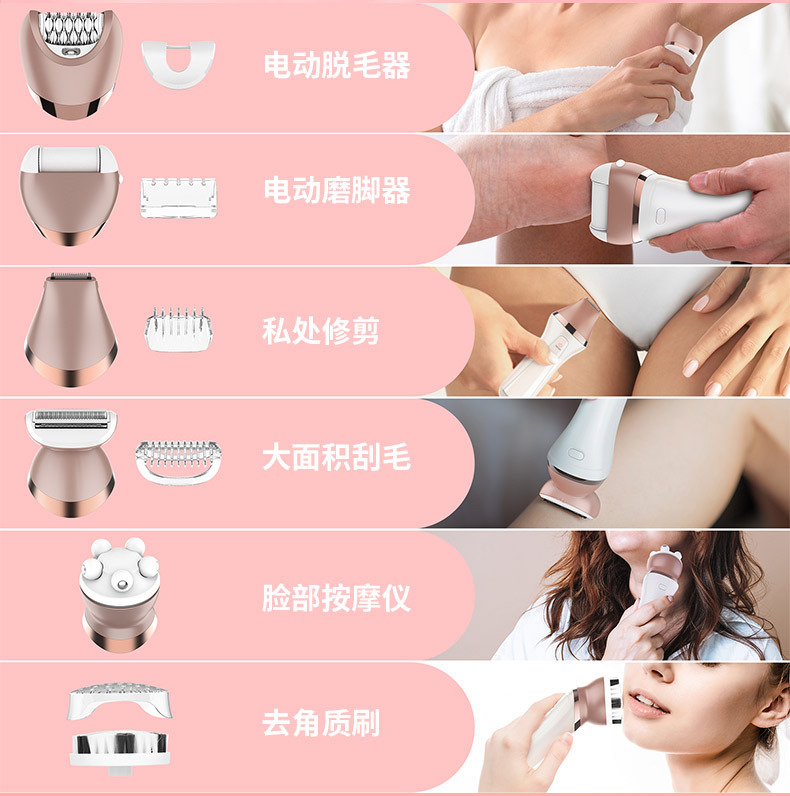 电动脱毛器

电动磨脚器

私处修剪

大面积刮毛

脸部按摩仪

去角质刷