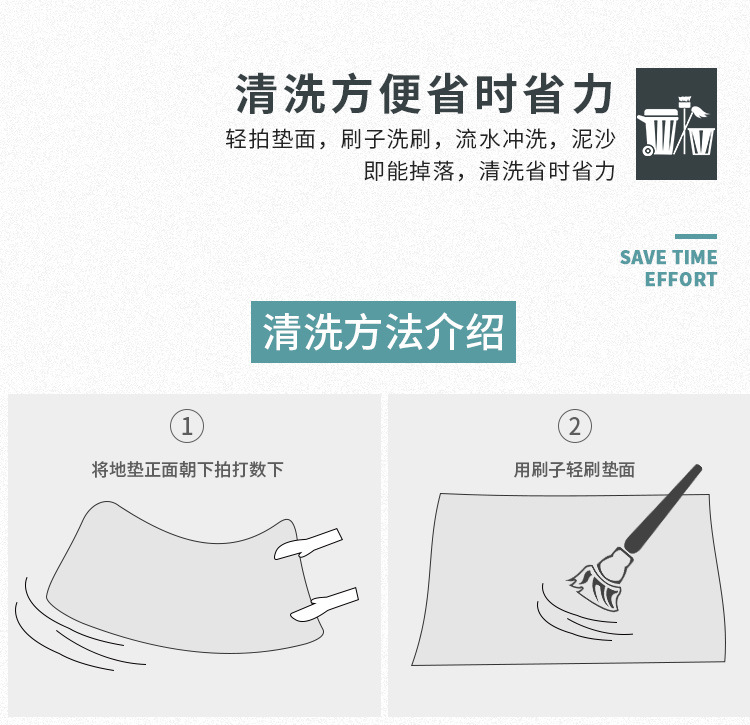 清洗方便省时省力

轻拍垫面，刷子洗刷，流水冲洗，泥沙即能掉落，清洗省时省力

SAVE TIME
EFFORT

清洗方法介绍

①
将地垫正面朝下拍打数下

②
用刷子轻刷垫面