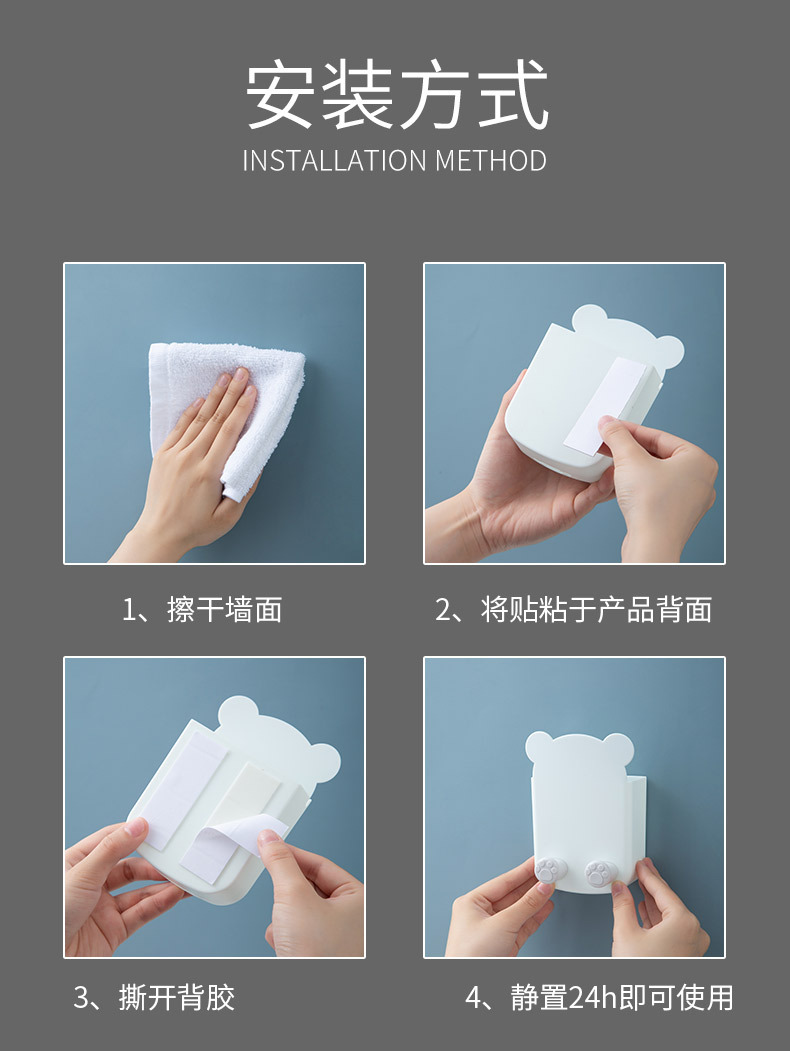 安装方式
INSTALLATION METHOD

1、擦干墙面

2、将贴粘于产品背面

3、撕开背胶

4、静置24h即可使用