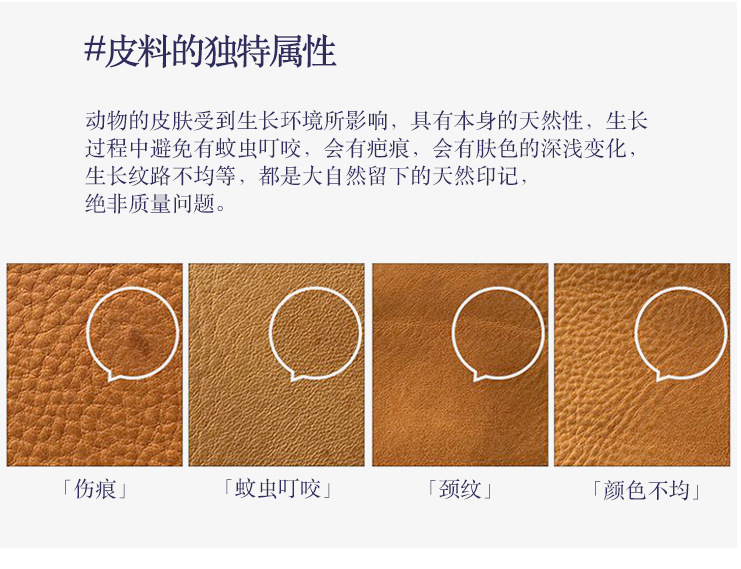 #皮料的独特属性

动物的皮肤受到生长环境所影响，具有本身的天然性，生长过程中避免有蚊虫叮咬，会有疤痕，会有肤色的深浅变化，生长纹路不均等，都是大自然留下的天然印记，绝非质量问题。

「伤痕」

「蚊虫叮咬」

「颈纹」

「颜色不均」