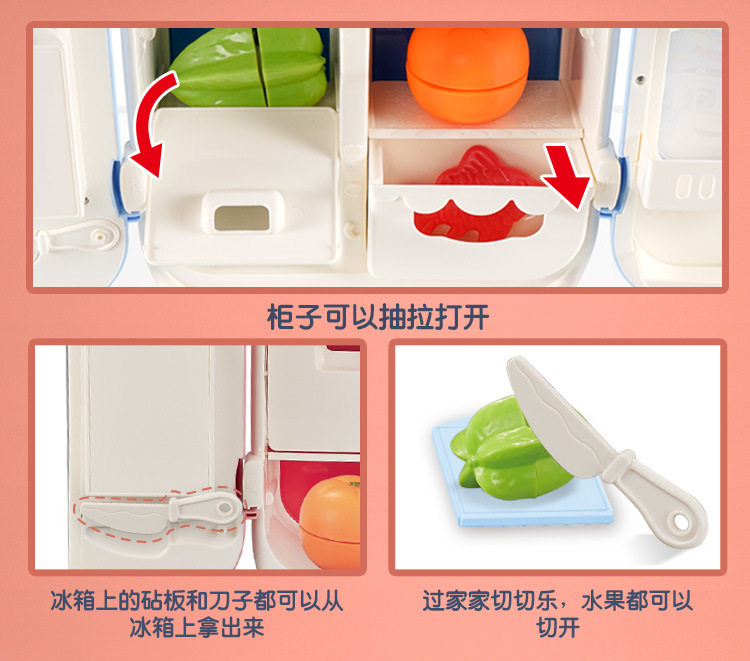 柜子可以抽拉打开

冰箱上的砧板和刀子都可以从冰箱上拿出来

过家家切切乐，水果都可以切开