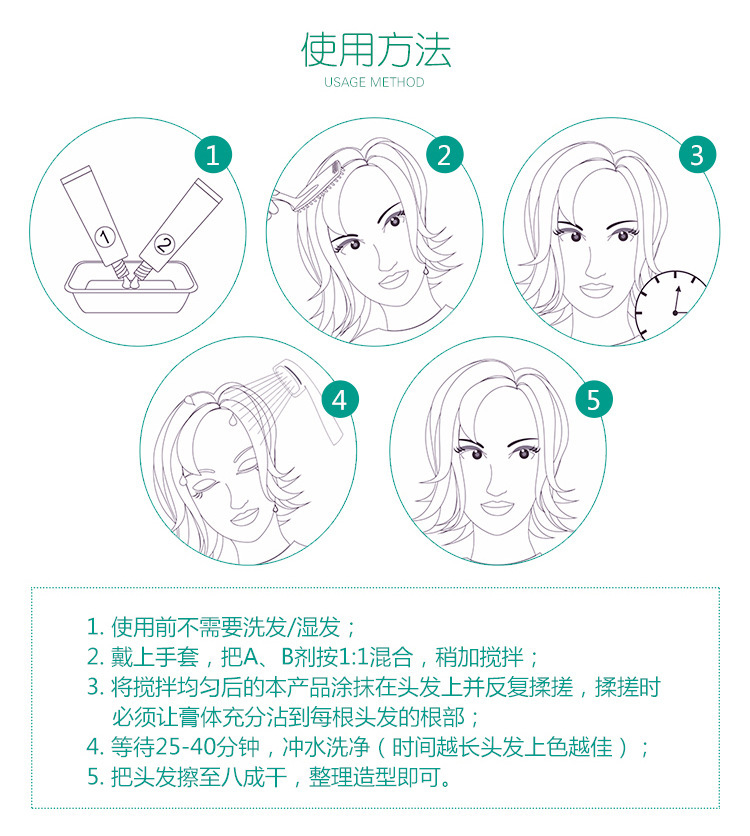 使用方法
USAGE METHOD

1

1 2

2

3

4

5

1. 使用前不需要洗发/湿发；
2. 戴上手套，把A、B剂按1:1混合，稍加搅拌；
3. 将搅拌均匀后的本产品涂抹在头发上并反复揉搓，揉搓时必须让膏体充分沾到每根头发的根部；
4. 等待25-40分钟，冲水洗净（时间越长头发上色越佳）；
5. 把头发擦至八成干，整理造型即可。