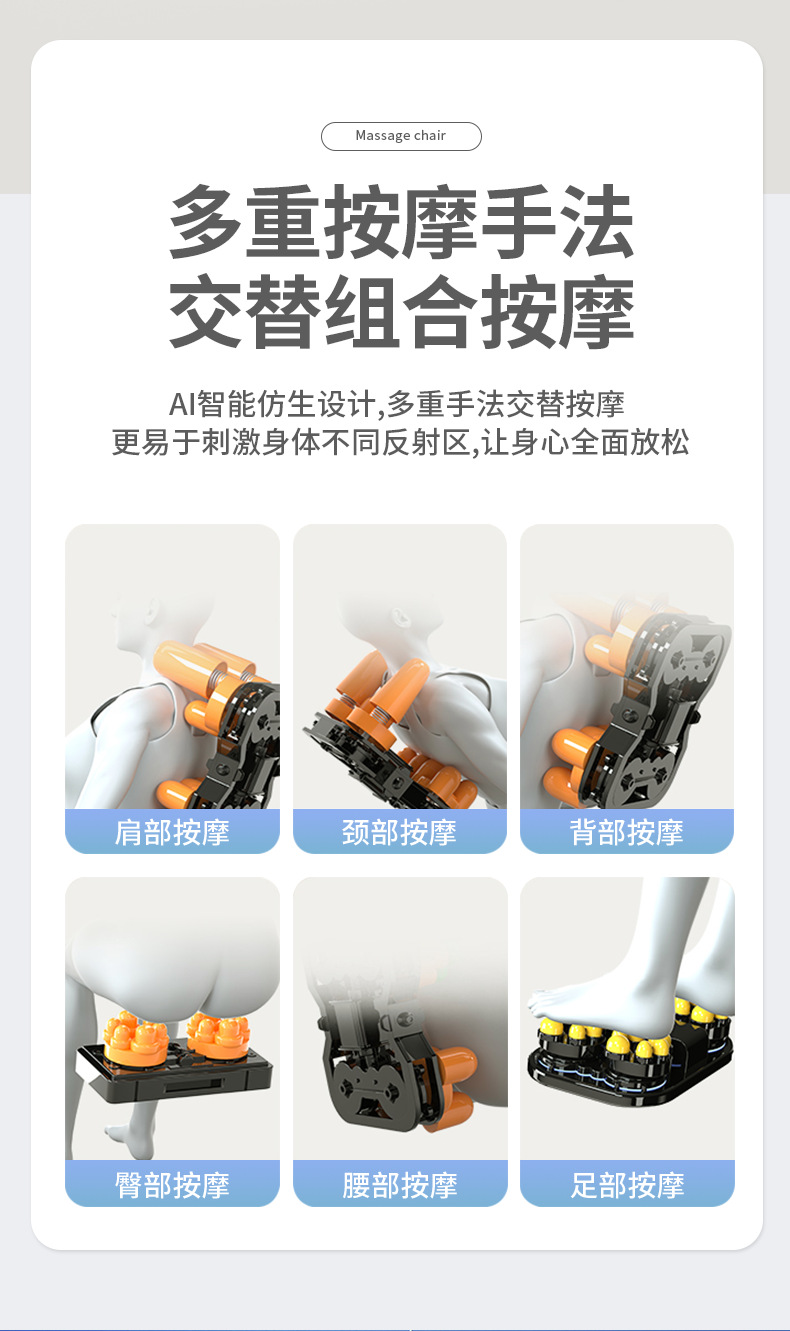 Massage chair

多重按摩手法
交替组合按摩

AI智能仿生设计,多重手法交替按摩
更易于刺激身体不同反射区,让身心全面放松

肩部按摩

颈部按摩

背部按摩

臀部按摩

腰部按摩

足部按摩