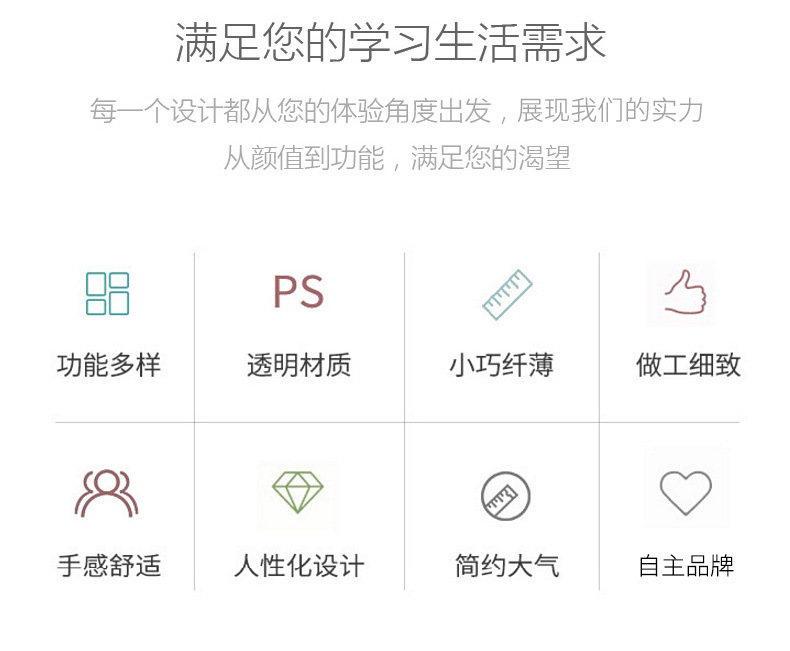 满足您的学习生活需求

每一个设计都从您的体验角度出发，展现我们的实力
从颜值到功能，满足您的渴望

功能多样

PS

透明材质

小巧纤薄

做工细致

手感舒适

人性化设计

简约大气

自主品牌