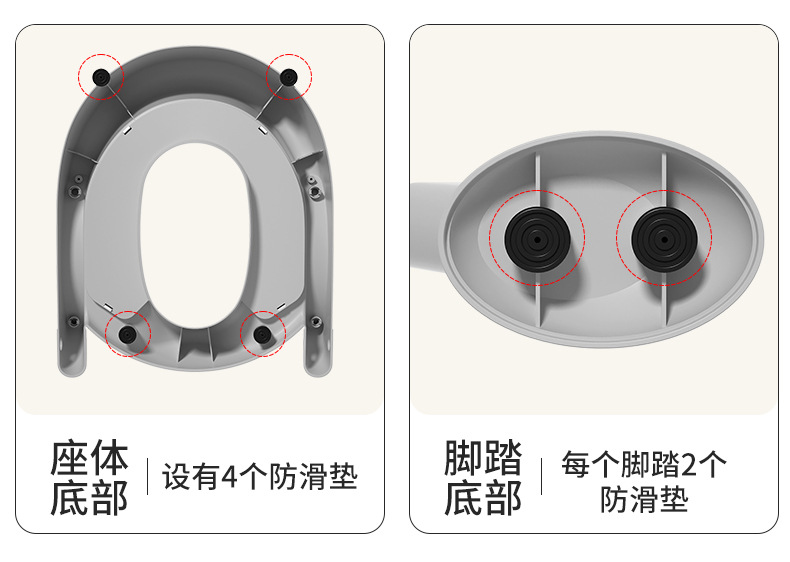 座体底部

设有4个防滑垫

脚踏底部

每个脚踏2个防滑垫