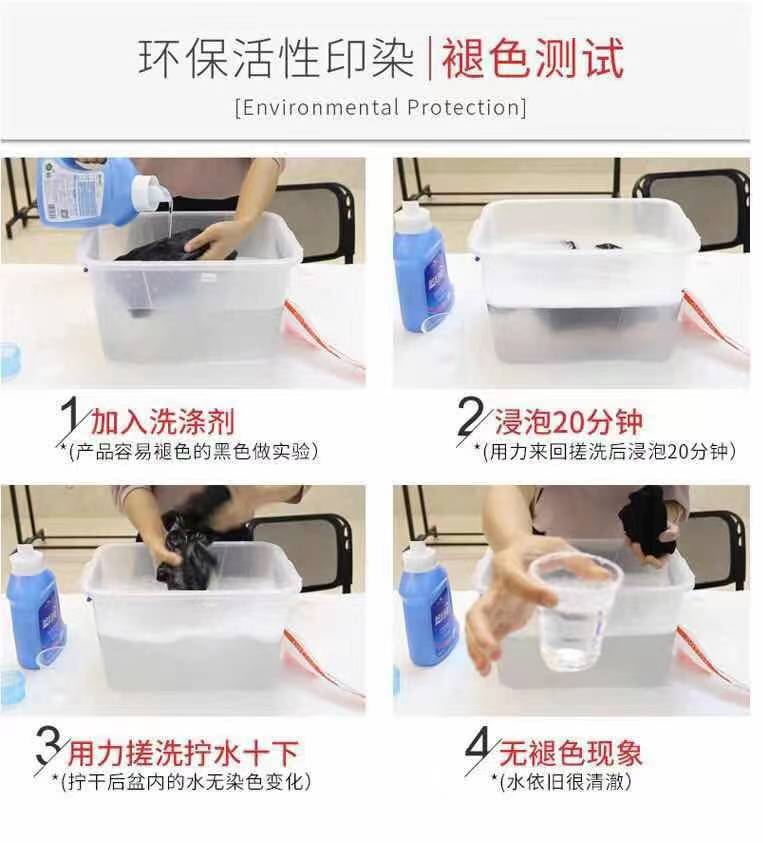 环保活性印染 | 褪色测试
[Environmental Protection]

1 加入洗涤剂
*(产品容易褪色的黑色做实验)

2 浸泡20分钟
*(用力来回搓洗后浸泡20分钟)

3 用力搓洗拧水十下
*(拧干后盆内的水无染色变化)

4 无褪色现象
*(水依旧很清澈)