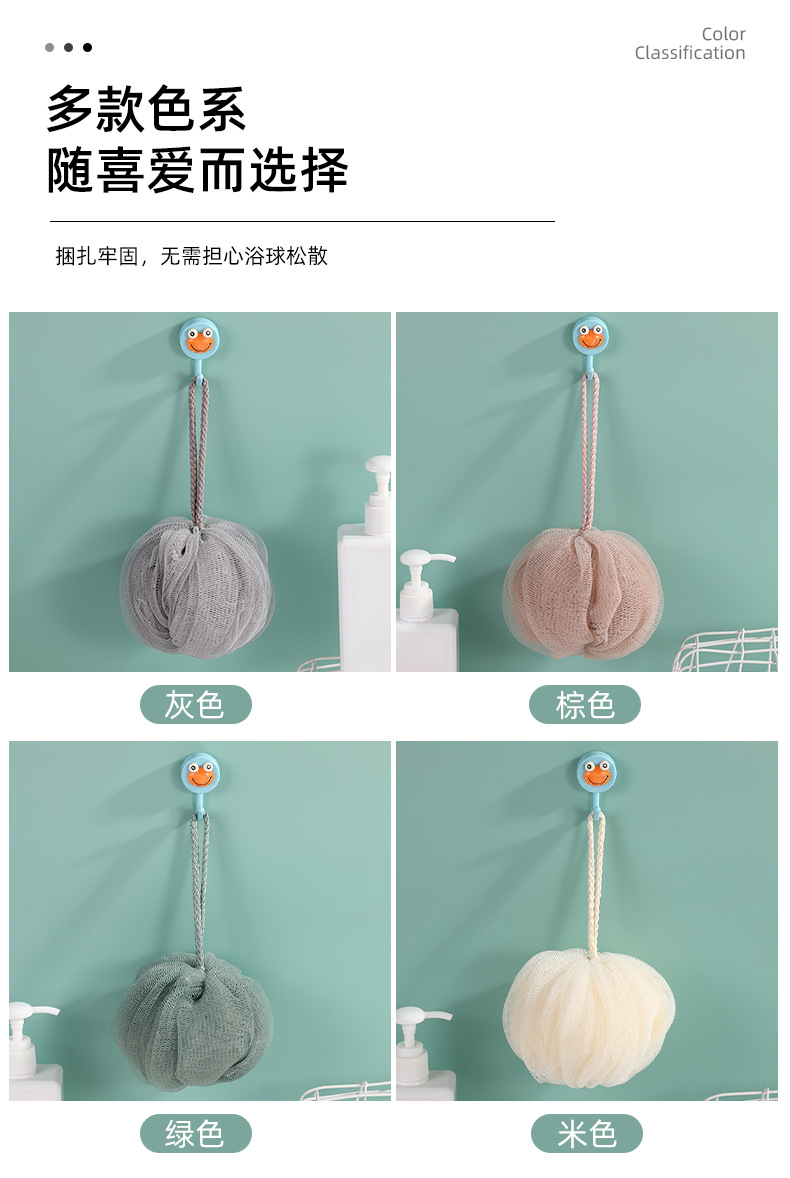 Color
Classification

多款色系
随喜爱而选择

捆扎牢固，无需担心浴球松散

灰色

棕色

绿色

米色