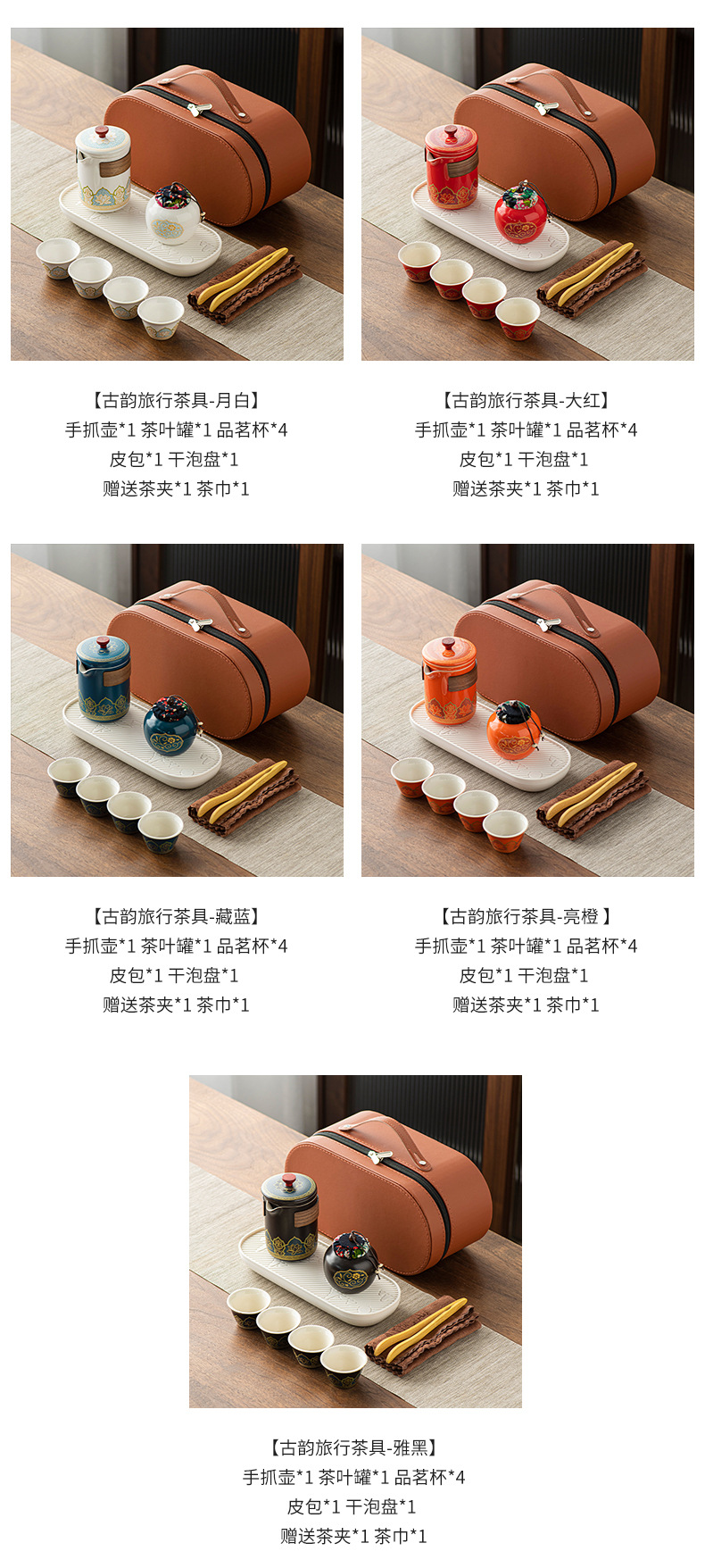 【古韵旅行茶具-月白】
手抓壶*1 茶叶罐*1 品茗杯*4
皮包*1 干泡盘*1
赠送茶夹*1 茶巾*1

【古韵旅行茶具-大红】
手抓壶*1 茶叶罐*1 品茗杯*4
皮包*1 干泡盘*1
赠送茶夹*1 茶巾*1

【古韵旅行茶具-藏蓝】
手抓壶*1 茶叶罐*1 品茗杯*4
皮包*1 干泡盘*1
赠送茶夹*1 茶巾*1

【古韵旅行茶具-亮橙 】
手抓壶*1 茶叶罐*1 品茗杯*4
皮包*1 干泡盘*1
赠送茶夹*1 茶巾*1

【古韵旅行茶具-雅黑】
手抓壶*1 茶叶罐*1 品茗杯*4
皮包*1 干泡盘*1
赠送茶夹*1 茶巾*1