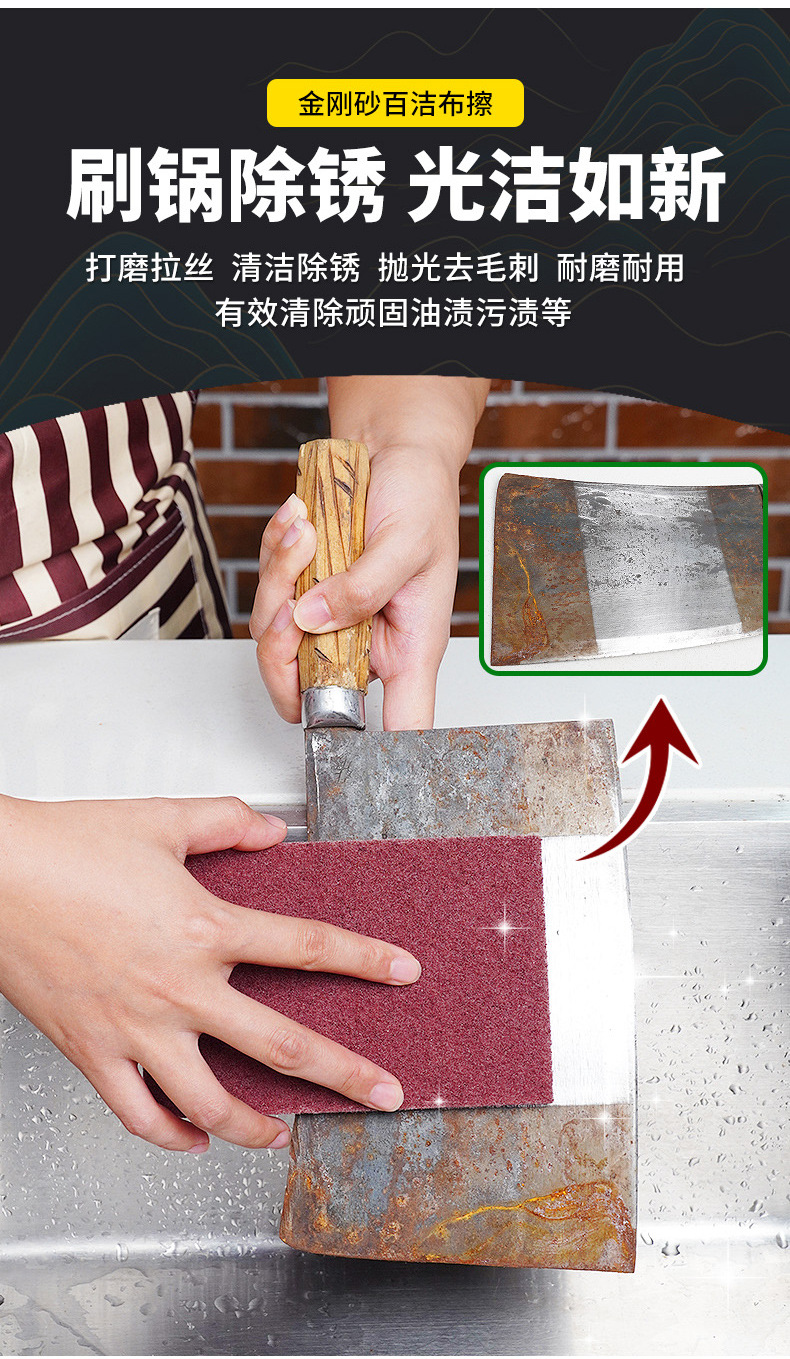 金刚砂百洁布擦

刷锅除锈 光洁如新

打磨拉丝 清洁除锈 抛光去毛刺 耐磨耐用
有效清除顽固油渍污渍等