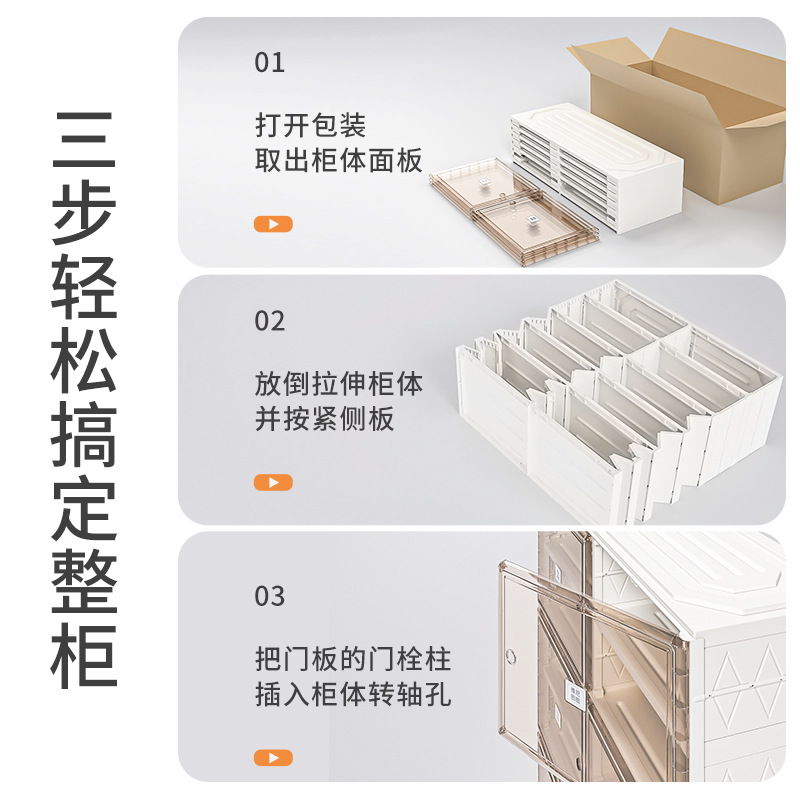 三步轻松搞定整柜

01

打开包装
取出柜体面板

02

放倒拉伸柜体
并按紧侧板

03

把门板的门栓柱
插入柜体转轴孔