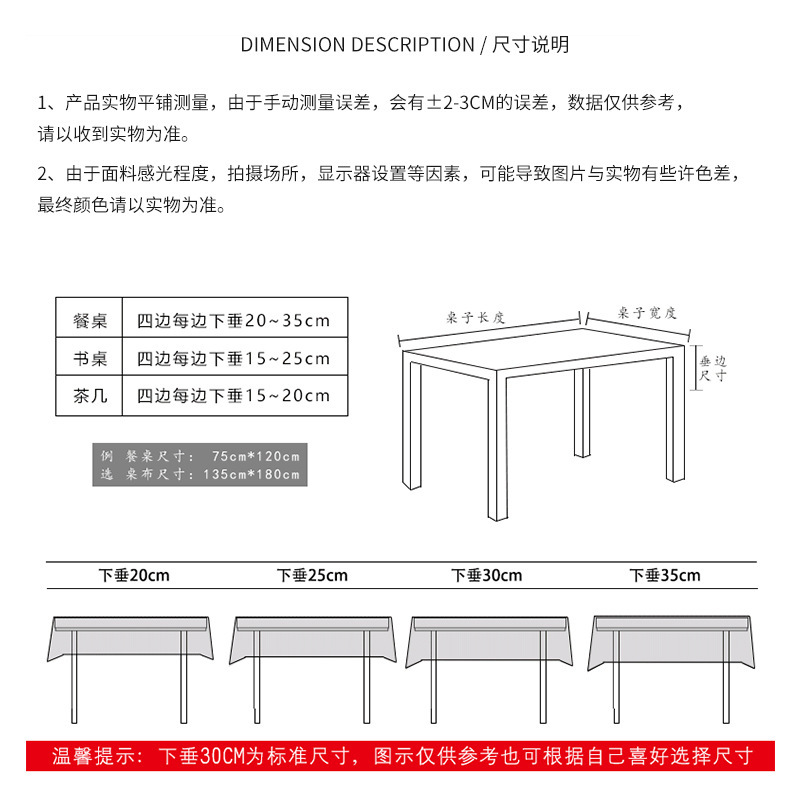 DIMENSION DESCRIPTION / 尺寸说明

1、产品实物平铺测量，由于手动测量误差，会有±2-3CM的误差，数据仅供参考，请以收到实物为准。

2、由于面料感光程度，拍摄场所，显示器设置等因素，可能导致图片与实物有些许色差，最终颜色请以实物为准。

| 餐桌 | 四边每边下垂20～35cm |
|---|---|
| 书桌 | 四边每边下垂15～25cm |
| 茶几 | 四边每边下垂15～20cm |

例 餐桌尺寸： 75cm*120cm
选 桌布尺寸：135cm*180cm

桌子长度

桌子宽度

垂边尺寸

下垂20cm 下垂25cm 下垂30cm 下垂35cm

温馨提示：下垂30CM为标准尺寸，图示仅供参考也可根据自己喜好选择尺寸