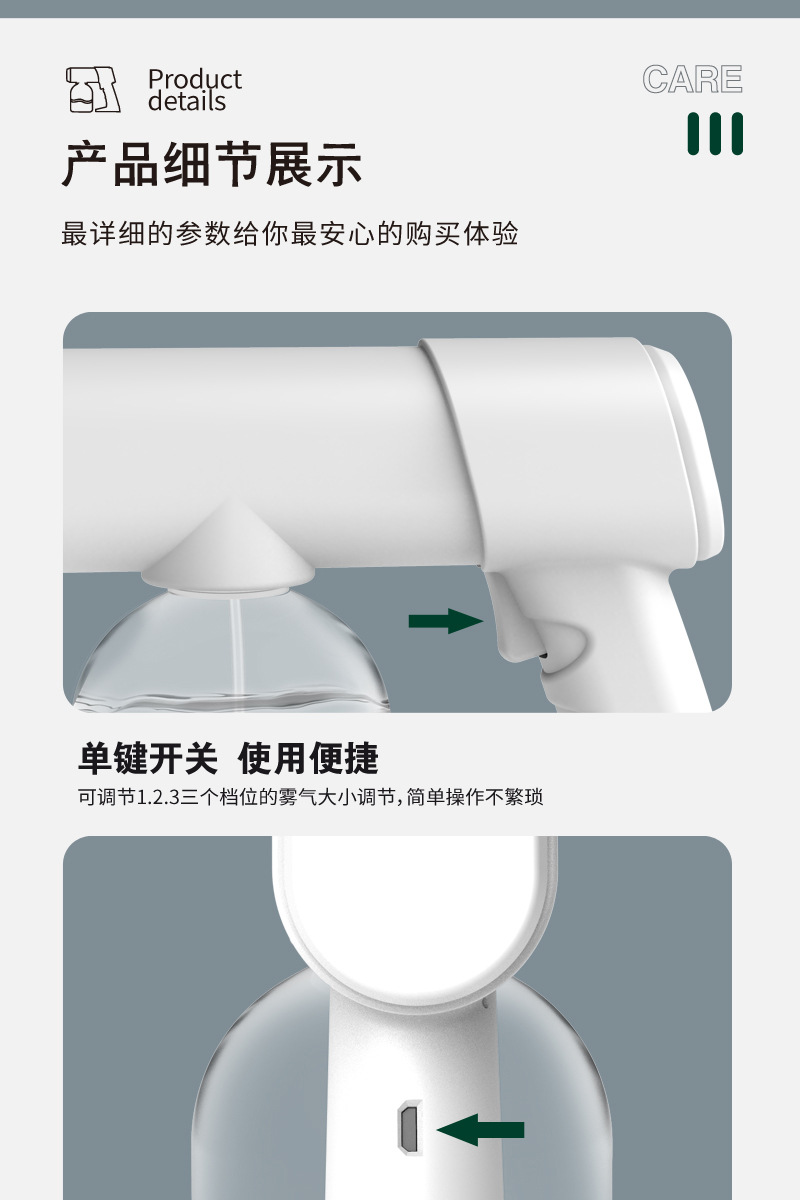 Product details

CARE

产品细节展示

最详细的参数给你最安心的购买体验

单键开关 使用便捷

可调节1.2.3三个档位的雾气大小调节，简单操作不繁琐