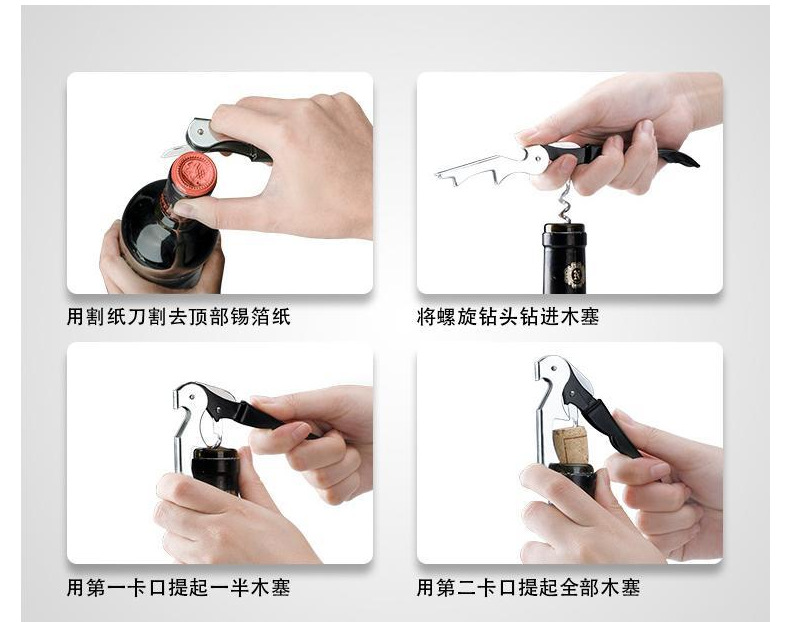 用割纸刀割去顶部锡箔纸

将螺旋钻头钻进木塞

用第一卡口提起一半木塞

用第二卡口提起全部木塞