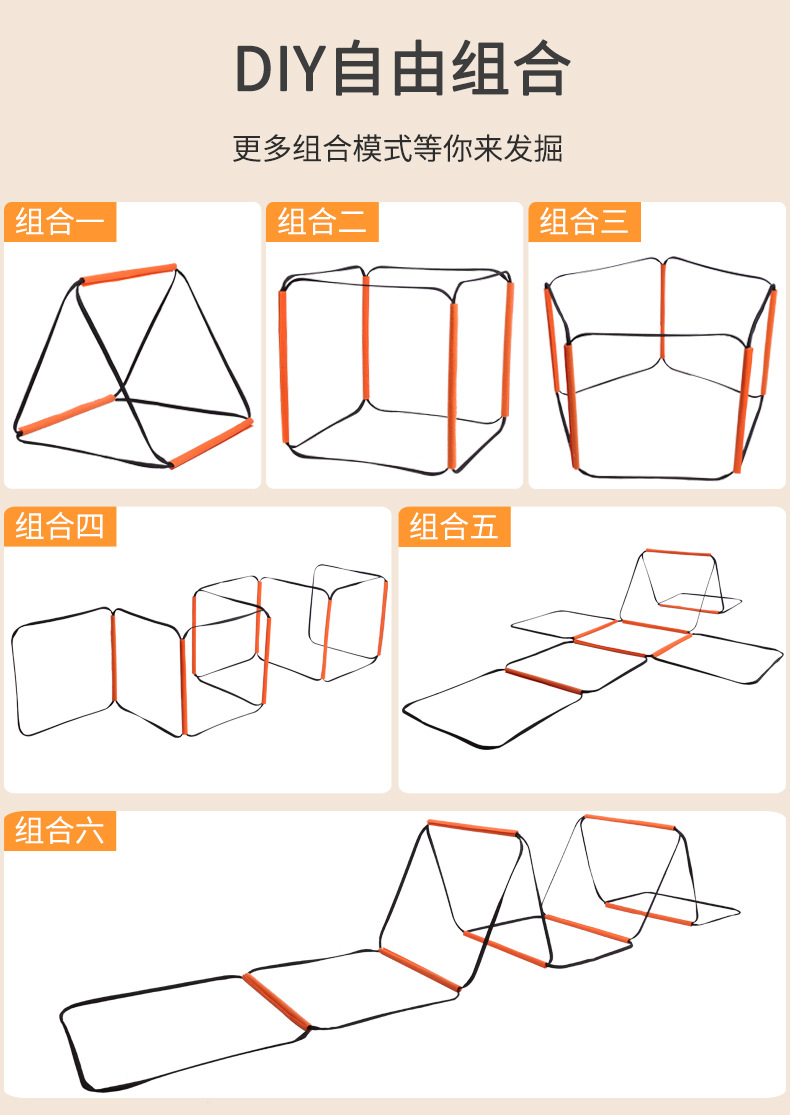 DIY自由组合

更多组合模式等你来发掘

组合一

组合二

组合三

组合四

组合五

组合六