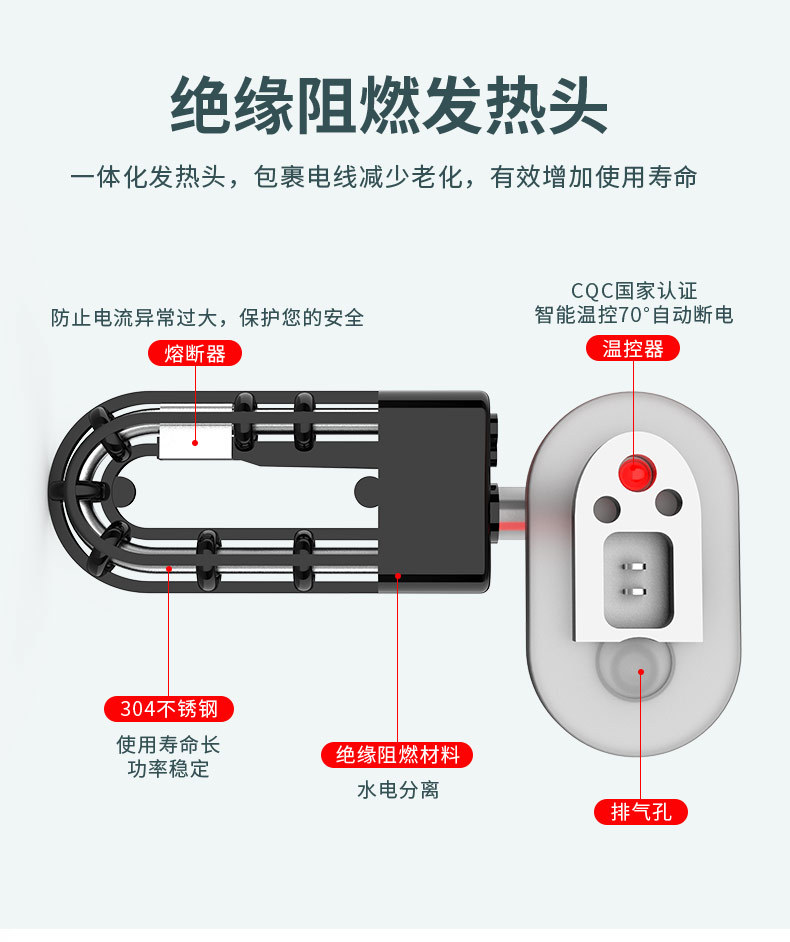 绝缘阻燃发热头

一体化发热头，包裹电线减少老化，有效增加使用寿命

防止电流异常过大，保护您的安全

熔断器

CQC国家认证
智能温控70°自动断电

温控器

304不锈钢

使用寿命长
功率稳定

绝缘阻燃材料

水电分离

排气孔