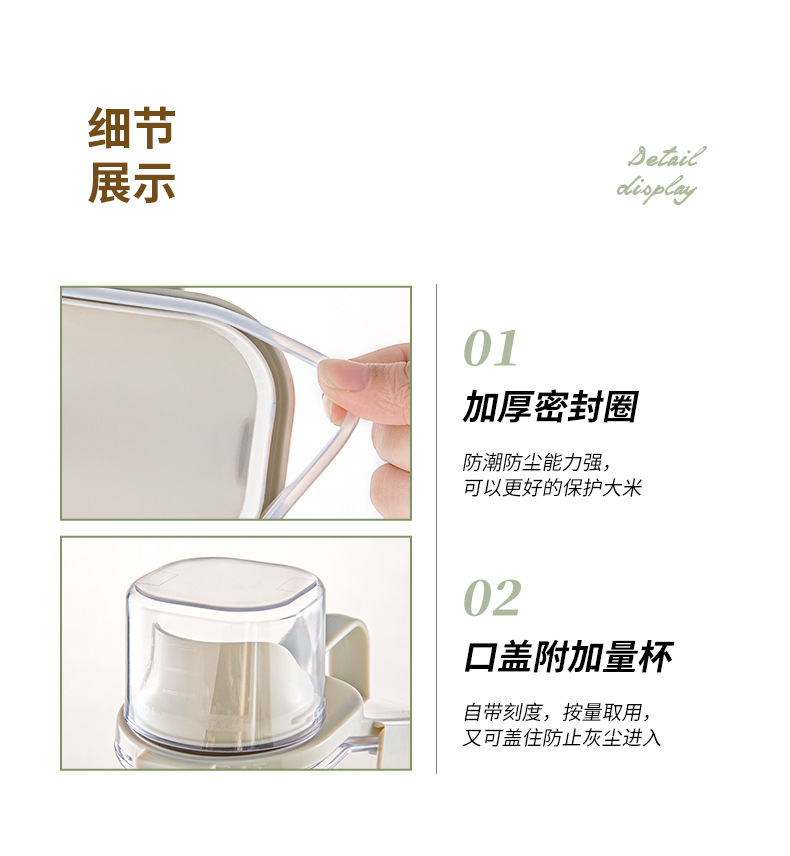 细节
展示

Detail
display

01
加厚密封圈

防潮防尘能力强，
可以更好的保护大米

02
口盖附加量杯

自带刻度，按量取用，
又可盖住防止灰尘进入