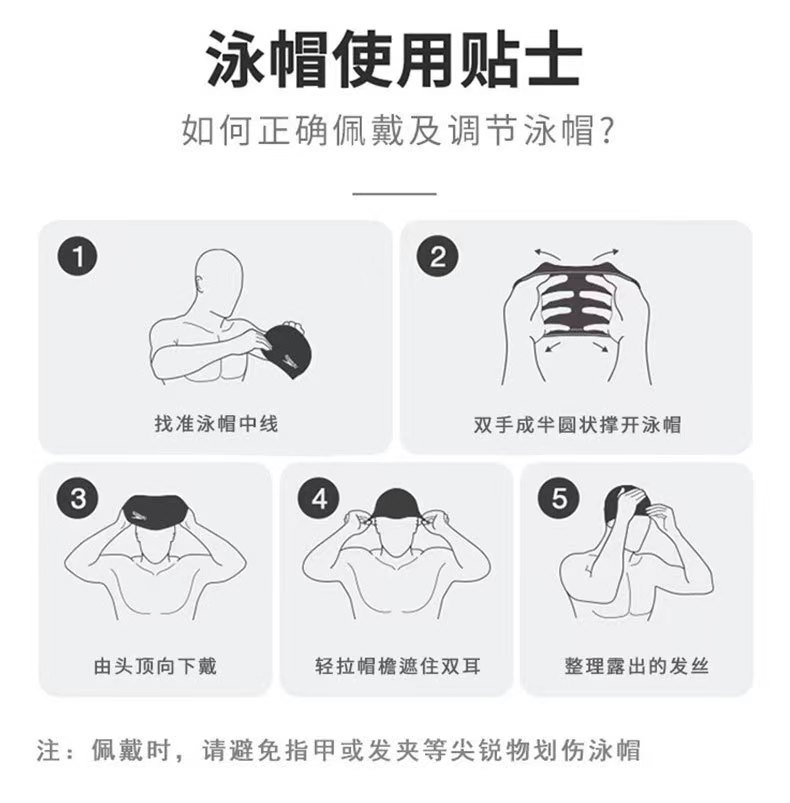 泳帽使用贴士

如何正确佩戴及调节泳帽?

1
找准泳帽中线

2
双手成半圆状撑开泳帽

3
由头顶向下戴

4
轻拉帽檐遮住双耳

5
整理露出的发丝

注：佩戴时，请避免指甲或发夹等尖锐物划伤泳帽