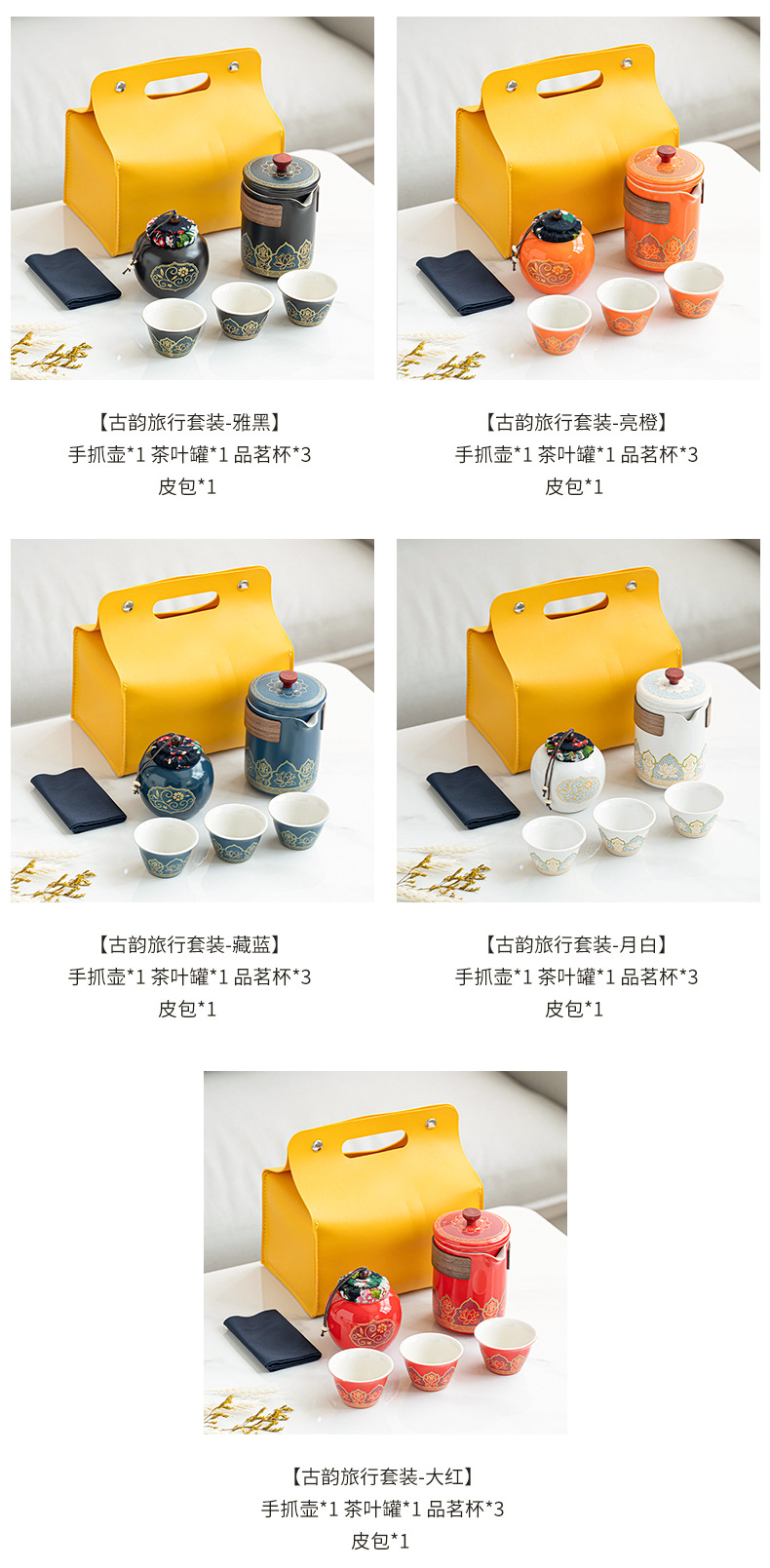 【古韵旅行套装-雅黑】
手抓壶*1 茶叶罐*1 品茗杯*3
皮包*1

【古韵旅行套装-亮橙】
手抓壶*1 茶叶罐*1 品茗杯*3
皮包*1

【古韵旅行套装-藏蓝】
手抓壶*1 茶叶罐*1 品茗杯*3
皮包*1

【古韵旅行套装-月白】
手抓壶*1 茶叶罐*1 品茗杯*3
皮包*1

【古韵旅行套装-大红】
手抓壶*1 茶叶罐*1 品茗杯*3
皮包*1