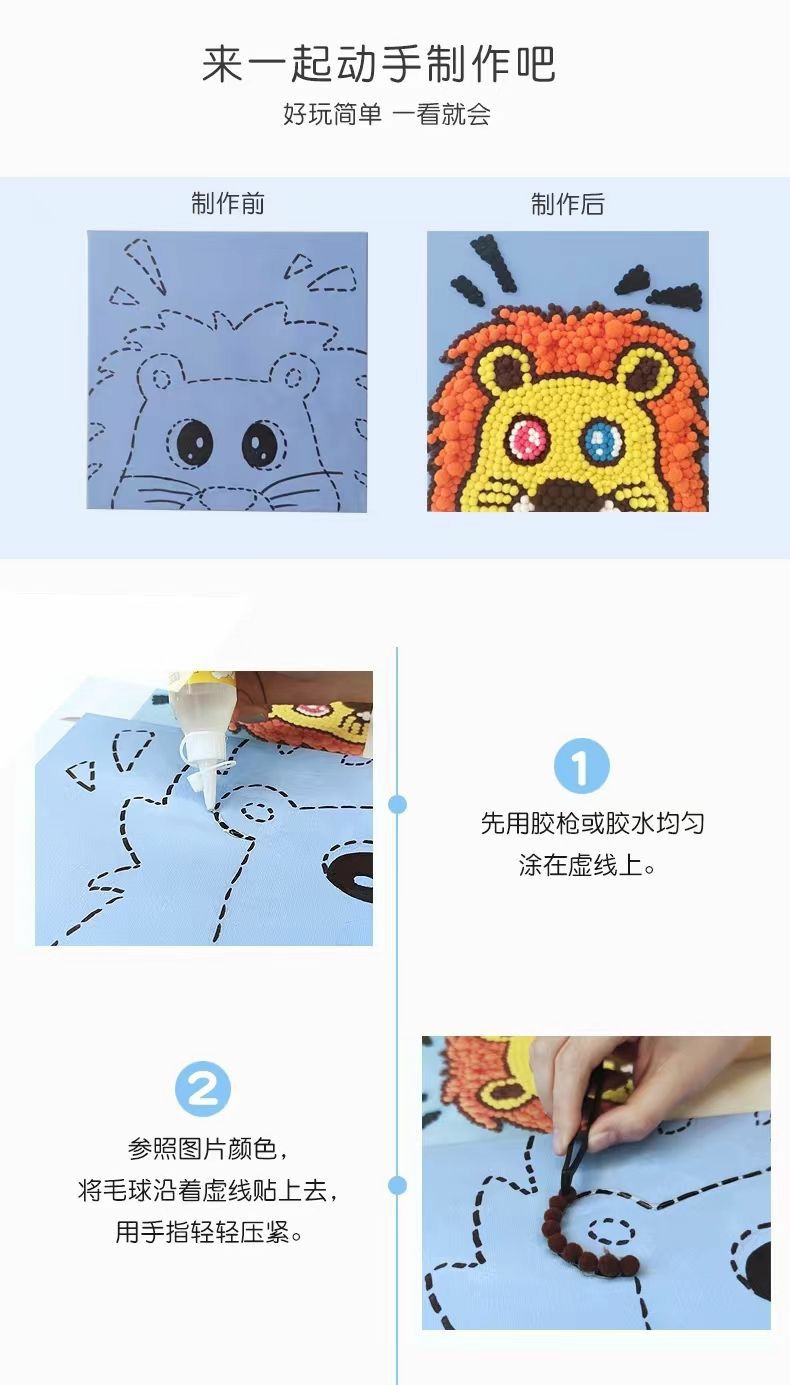 来一起动手制作吧

好玩简单 一看就会

制作前

制作后

1

先用胶枪或胶水均匀涂在虚线上。

2

参照图片颜色，将毛球沿着虚线贴上去，用手指轻轻压紧。