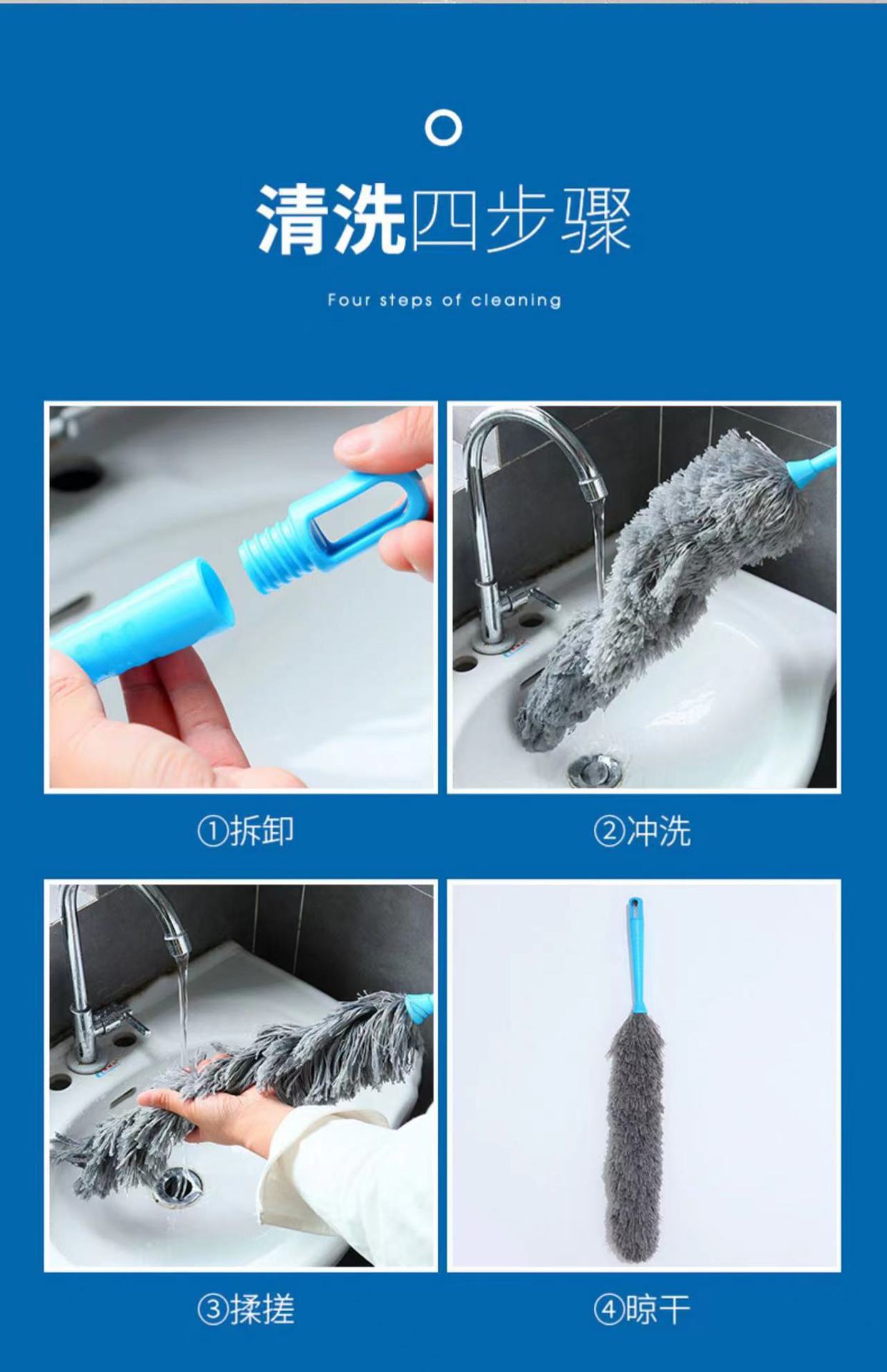 清洗四步骤

Four steps of cleaning

①拆卸

②冲洗

③揉搓

④晾干