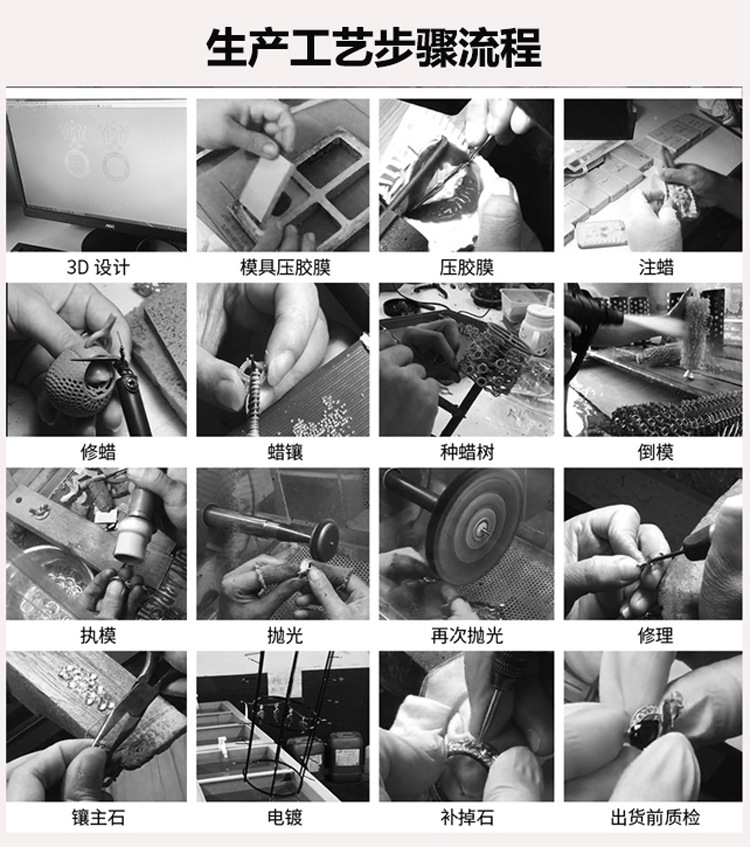 生产工艺步骤流程

AOC

3D 设计

模具压胶膜

压胶膜

注蜡

修蜡

蜡镶

种蜡树

倒模

执模

抛光

再次抛光

修理

镶主石

电镀

补掉石

出货前质检