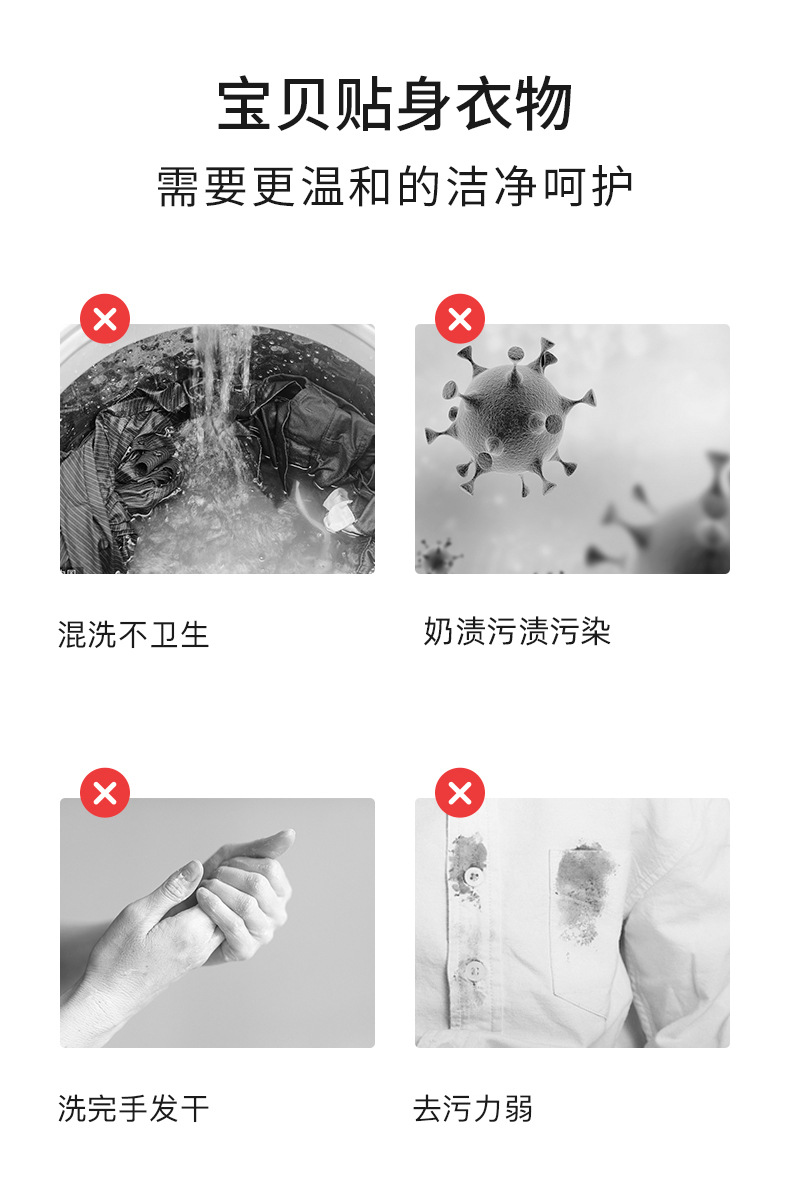 宝贝贴身衣物

需要更温和的洁净呵护

混洗不卫生

奶渍污渍污染

洗完手发干

去污力弱