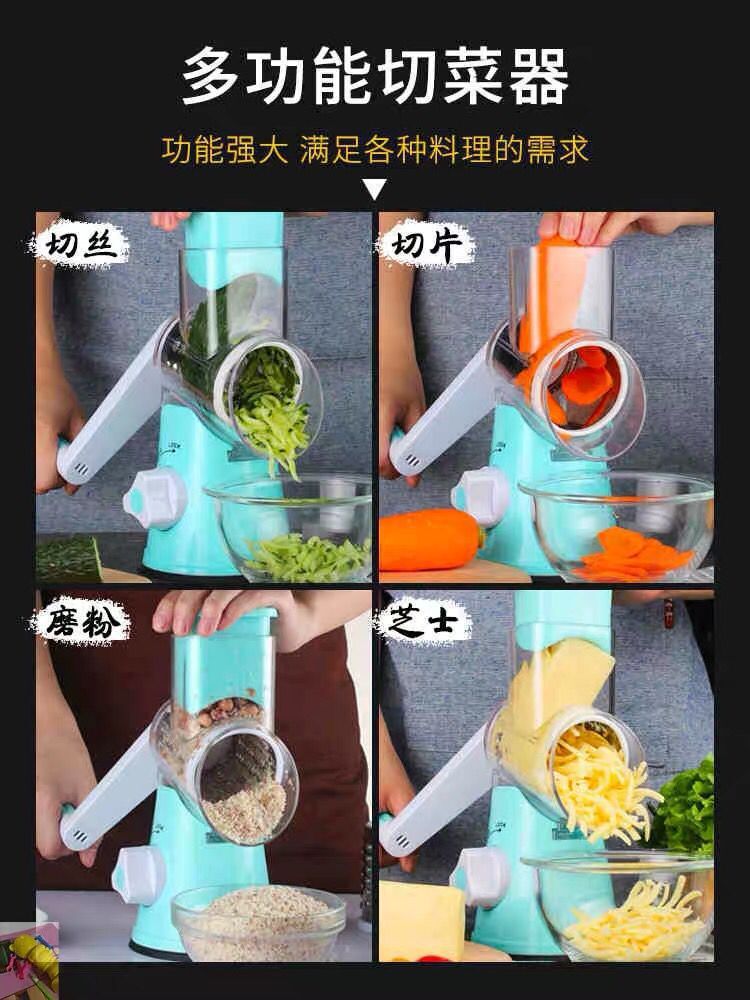 多功能切菜器

功能强大 满足各种料理的需求

切丝

切片

磨粉

芝士