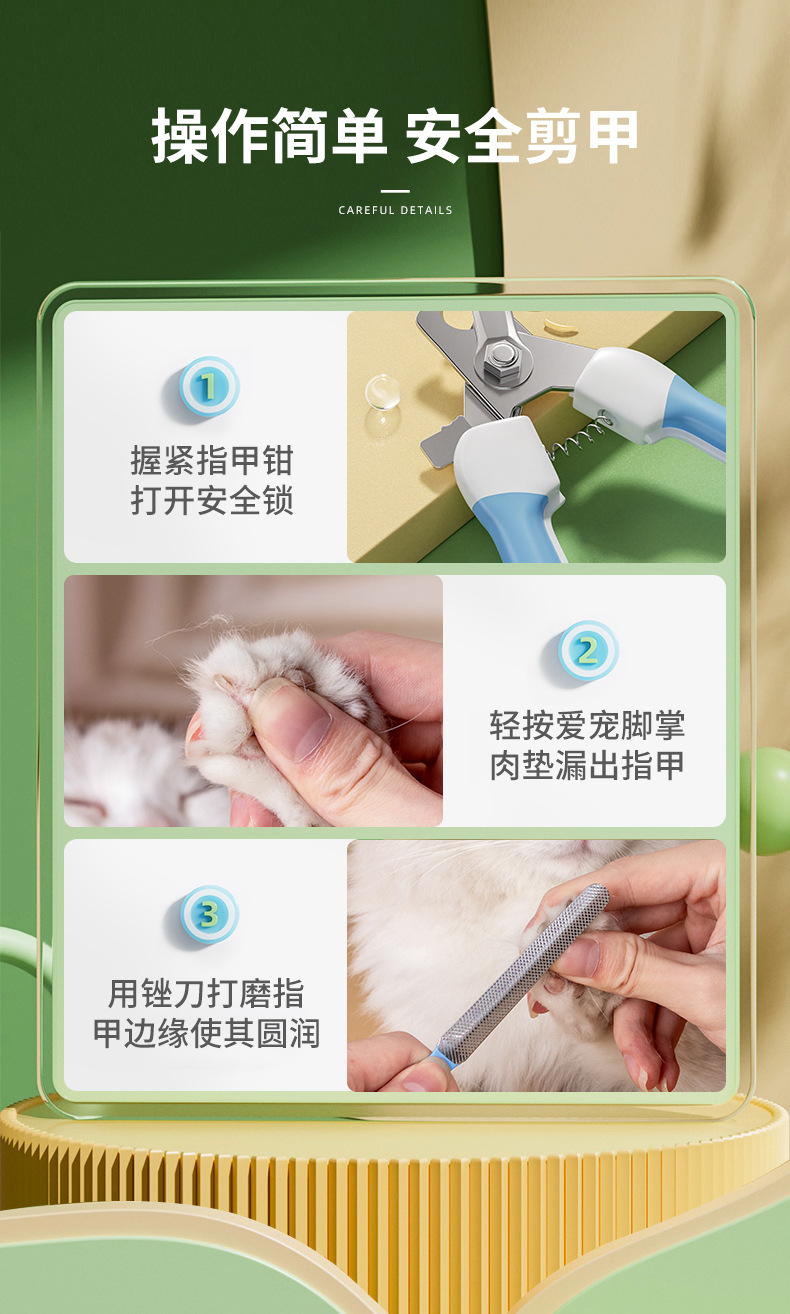 操作简单 安全剪甲

CAREFUL DETAILS

1

握紧指甲钳
打开安全锁

2

轻按爱宠脚掌
肉垫漏出指甲

3

用锉刀打磨指
甲边缘使其圆润