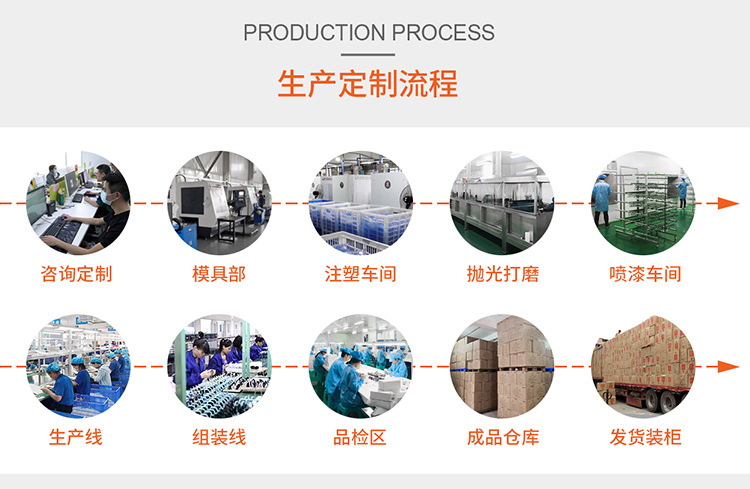 PRODUCTION PROCESS

生产定制流程

咨询定制

模具部

注塑车间

抛光打磨

喷漆车间

生产线

组装线

品检区

成品仓库

发货装柜