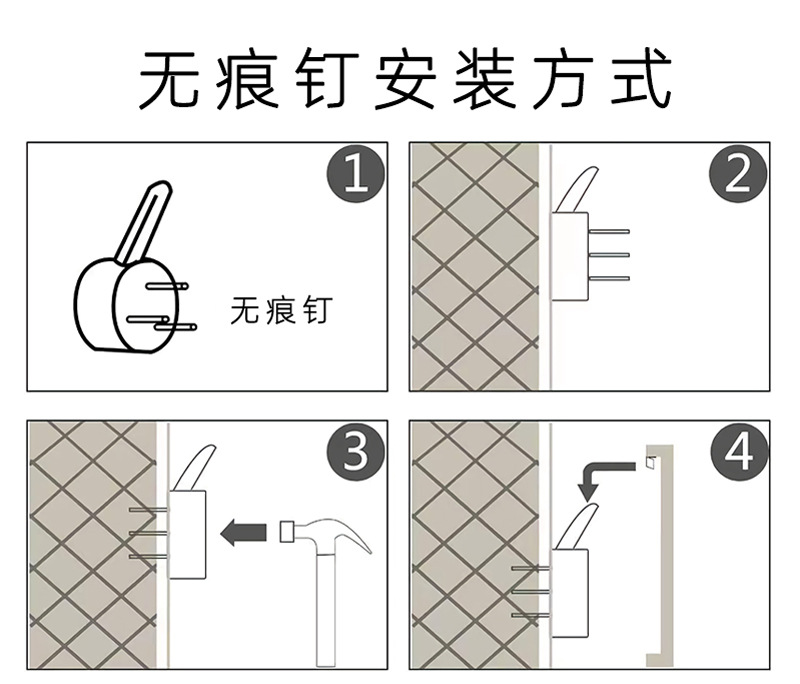 无痕钉安装方式

1

无痕钉

2

3

4