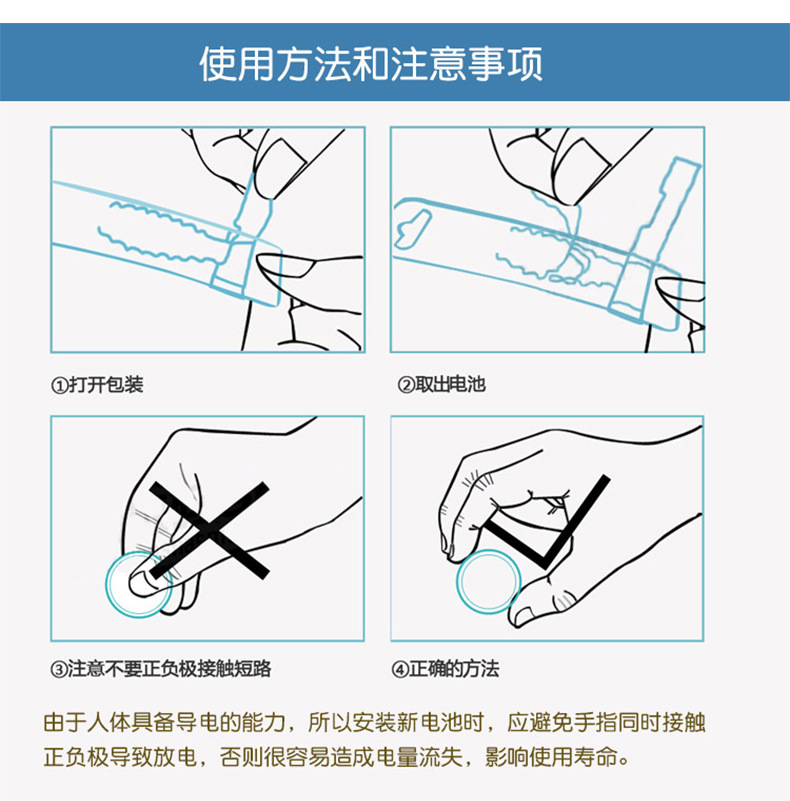 使用方法和注意事项

①打开包装

②取出电池

③注意不要正负极接触短路

④正确的方法

由于人体具备导电的能力，所以安装新电池时，应避免手指同时接触正负极导致放电，否则很容易造成电量流失，影响使用寿命。