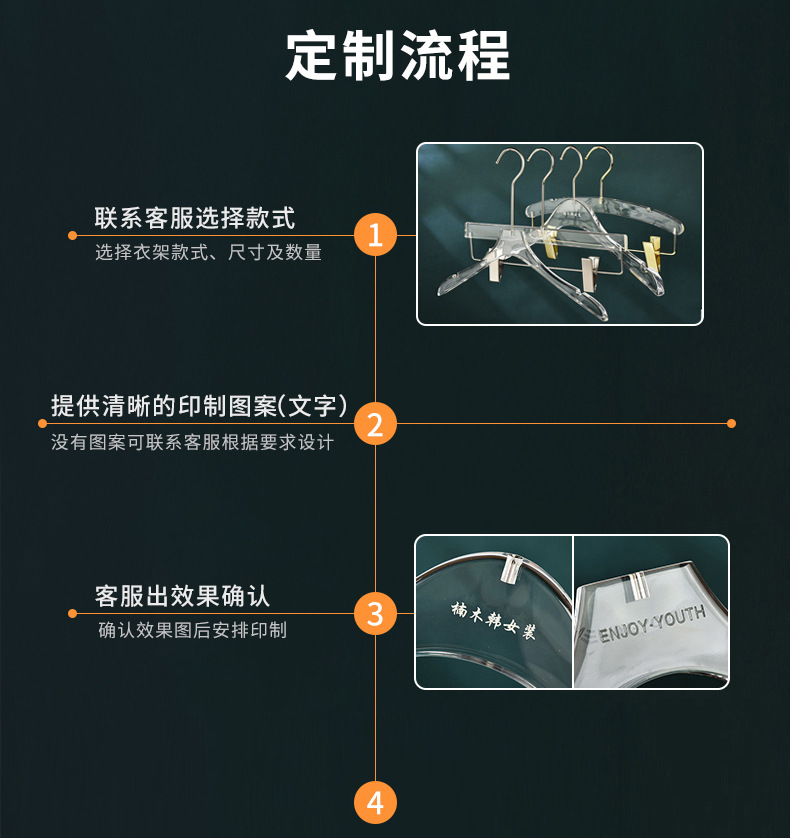 定制流程

联系客服选择款式
选择衣架款式、尺寸及数量

1

提供清晰的印制图案(文字)
没有图案可联系客服根据要求设计

2

客服出效果确认
确认效果图后安排印制

3

楠木韩女装

ENJOY·YOUTH

4