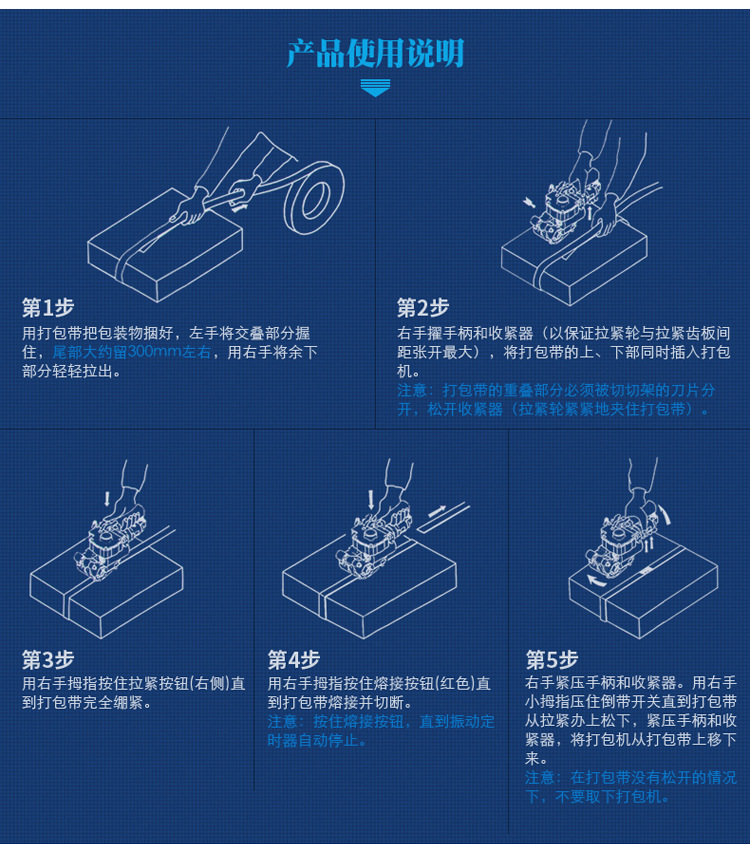 产品使用说明

第1步
用打包带把包装物捆好，左手将交叠部分握住，尾部大约留300mm左右，用右手将余下部分轻轻拉出。

第2步
右手握手柄和收紧器（以保证拉紧轮与拉紧齿板间距张开最大），将打包带的上、下部同时插入打包机。
注意：打包带的重叠部分必须被切切架的刀片分开，松开收紧器（拉紧轮紧紧地夹住打包带）。

第3步
用右手拇指按住拉紧按钮(右侧)直到打包带完全绷紧。

第4步
用右手拇指按住熔接按钮(红色)直到打包带熔接并切断。
注意：按住熔接按钮，直到振动定时器自动停止。

第5步
右手紧压手柄和收紧器。用右手小拇指压住倒带开关直到打包带从拉紧办上松下，紧压手柄和收紧器，将打包机从打包带上移下来。
注意：在打包带没有松开的情况下，不要取下打包机。