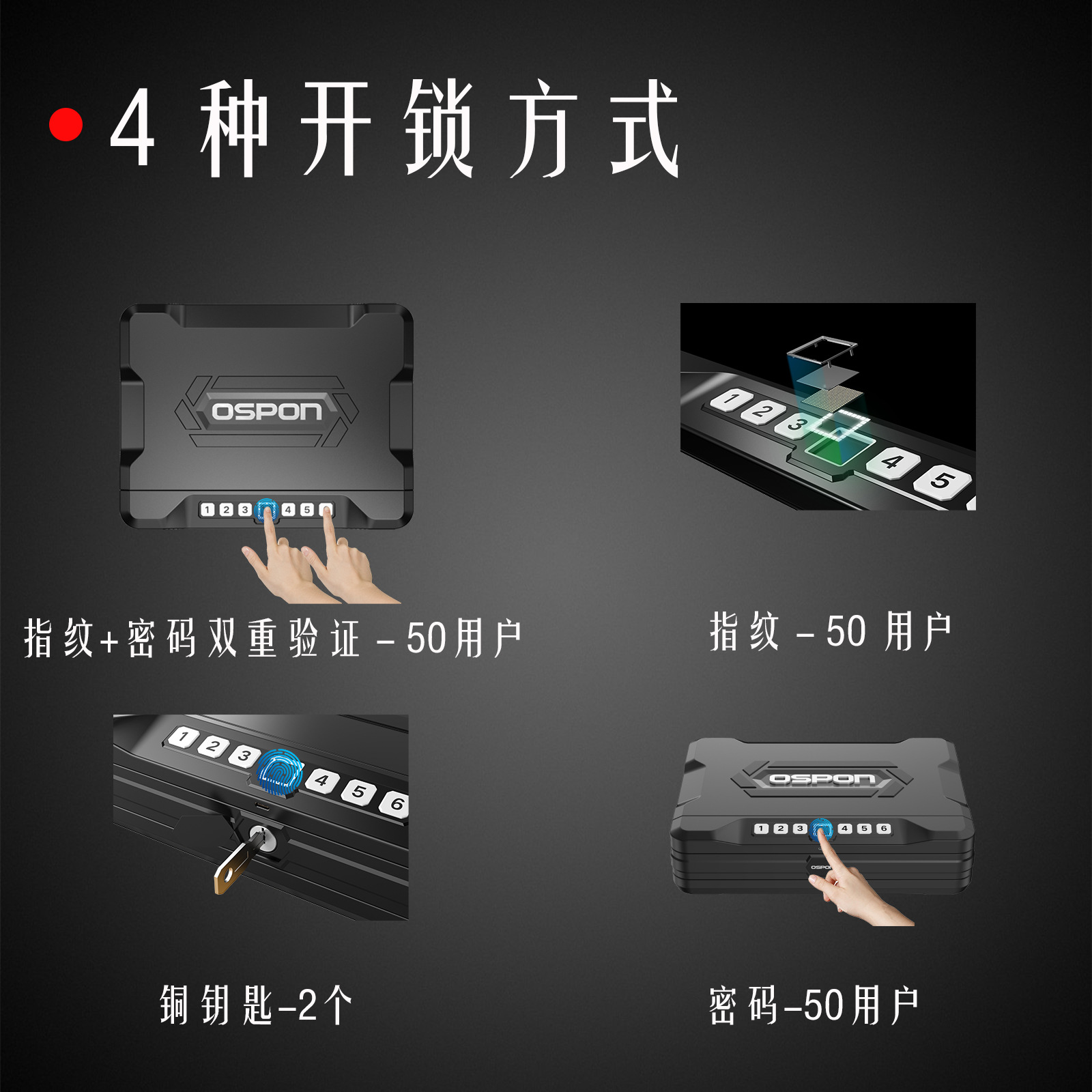 4 种开锁方式

OSPON

1 2 3 4 5

指纹+密码双重验证－50用户

1 2 3 4 5

指纹－50 用户

1 2 3 4 5 6

铜钥匙-2个

OSPON

1 2 3 4 5 6

密码-50用户