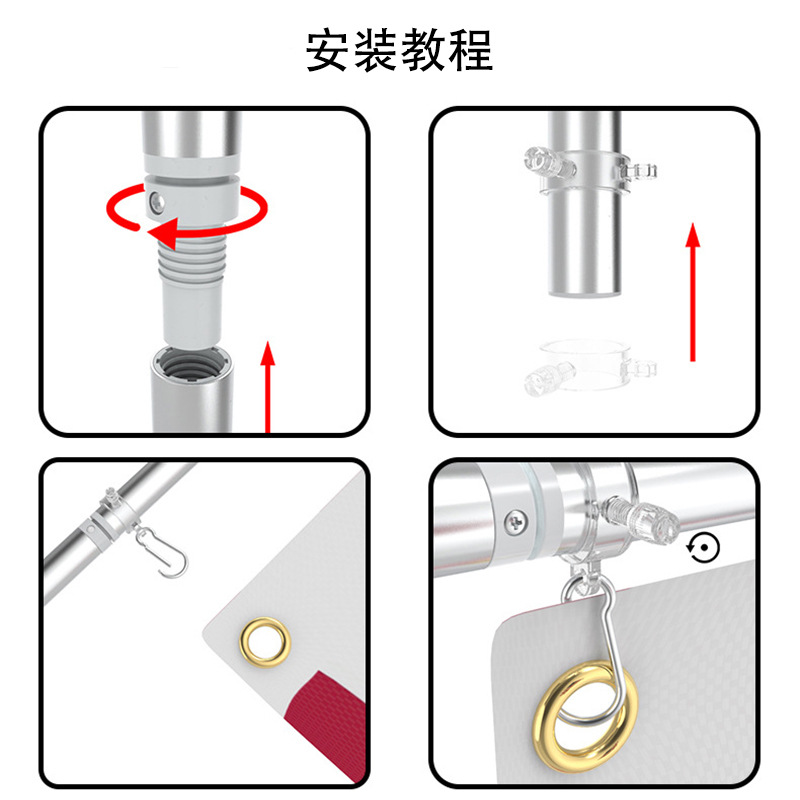 安装教程