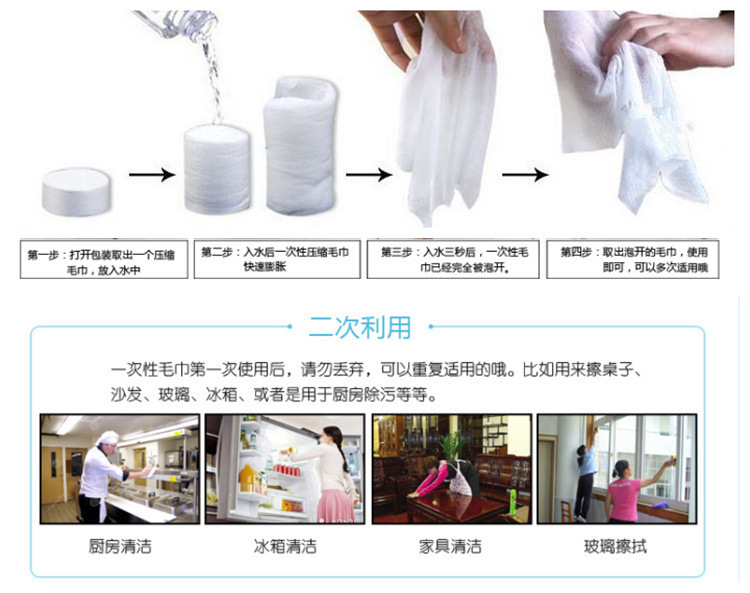 第一步：打开包装取出一个压缩毛巾，放入水中

第二步：入水后一次性压缩毛巾快速膨胀

第三步：入水三秒后，一次性毛巾已经完全被泡开。

第四步：取出泡开的毛巾，使用即可，可以多次适用哦

二次利用

一次性毛巾第一次使用后，请勿丢弃，可以重复适用的哦。比如用来擦桌子、沙发、玻璃、冰箱、或者是用于厨房除污等等。

厨房清洁

冰箱清洁

家具清洁

玻璃擦拭