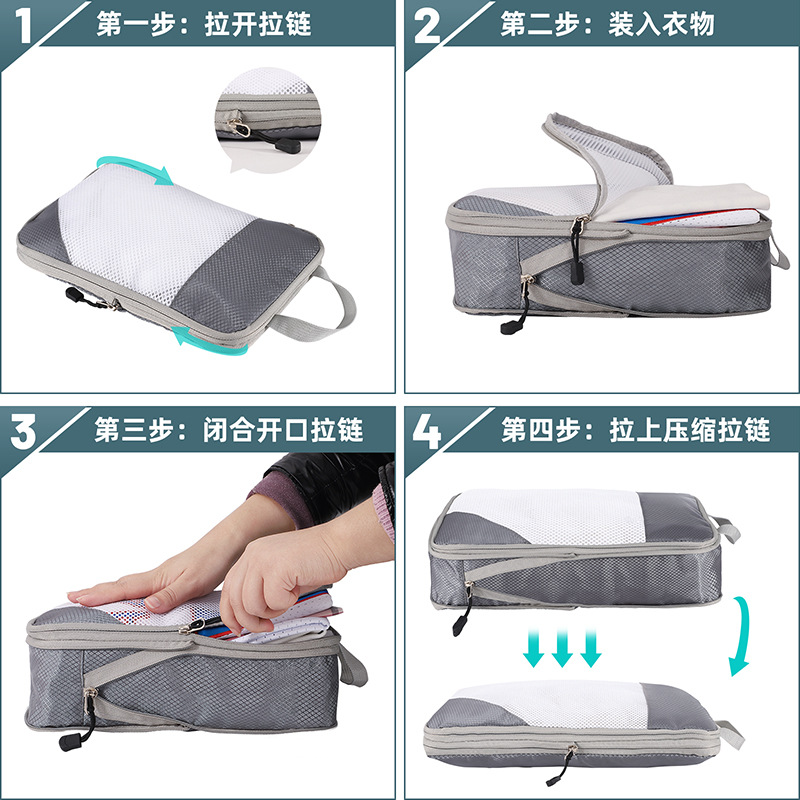 1 第一步：拉开拉链

2 第二步：装入衣物

3 第三步：闭合开口拉链

4 第四步：拉上压缩拉链