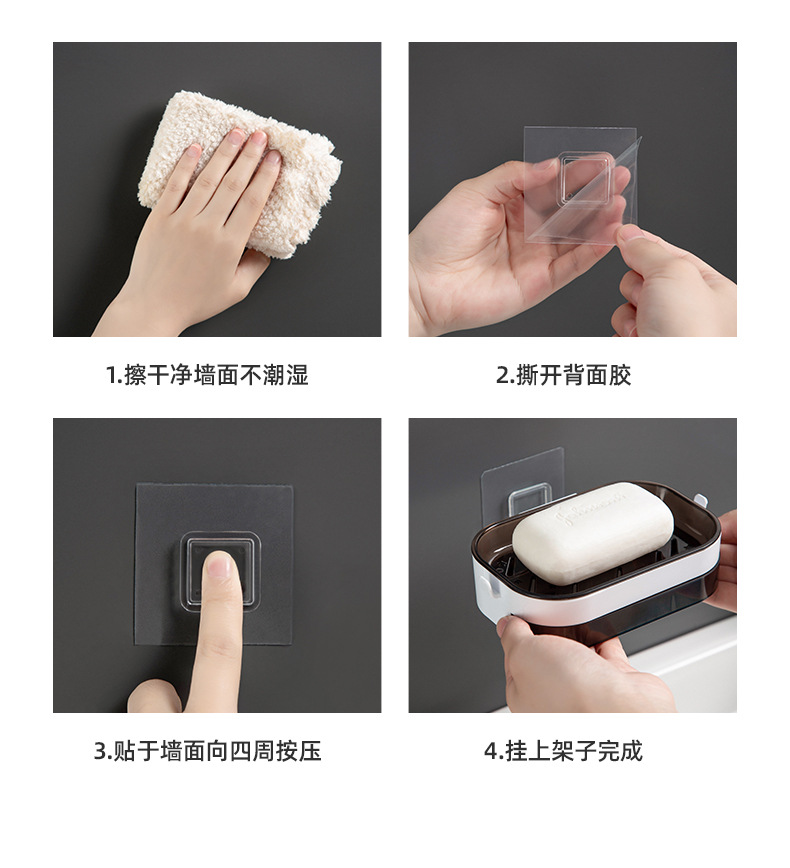 1.擦干净墙面不潮湿

2.撕开背面胶

3.贴于墙面向四周按压

4.挂上架子完成