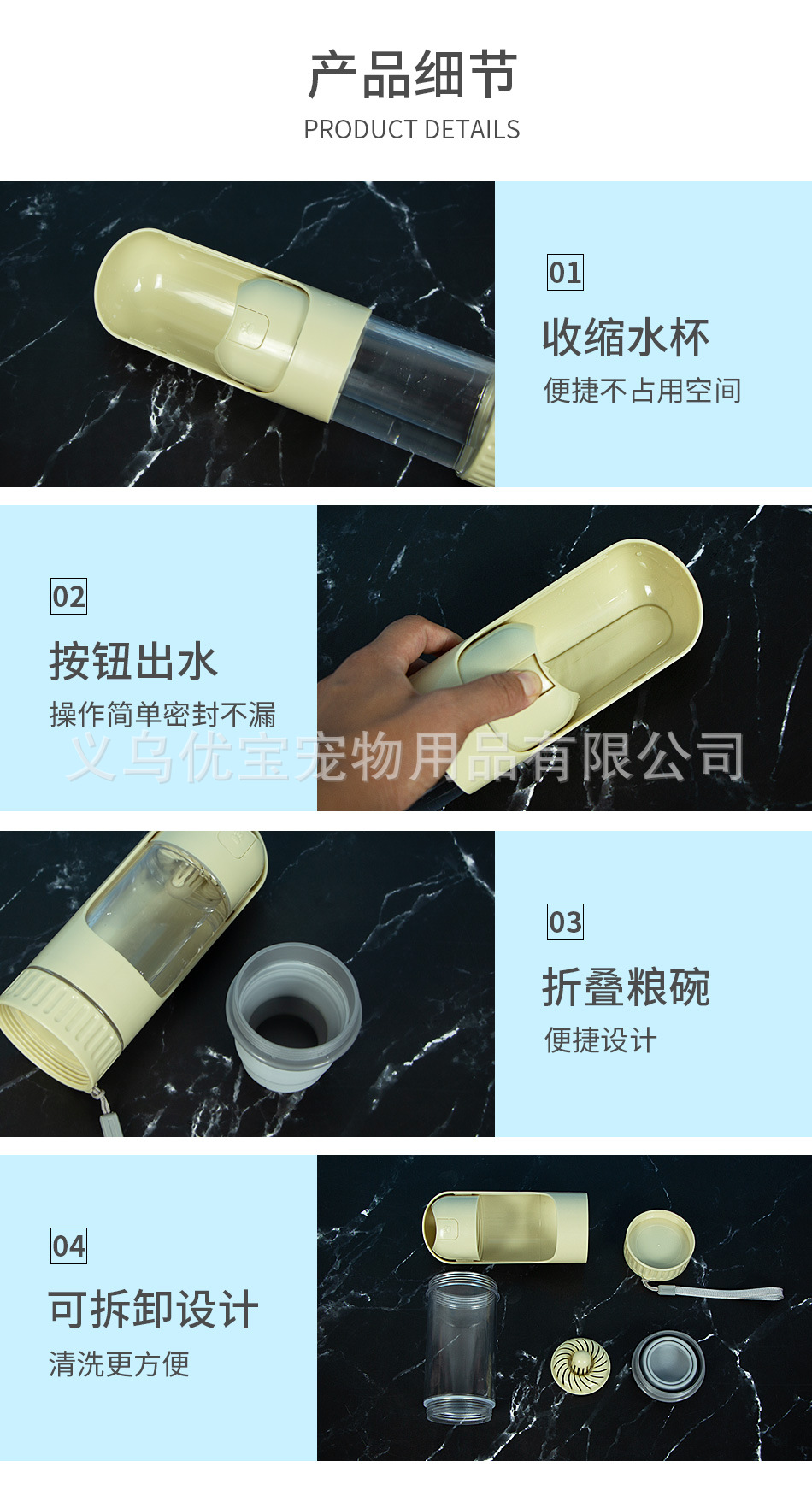 产品细节
PRODUCT DETAILS

01
收缩水杯
便捷不占用空间

02
按钮出水
操作简单密封不漏

义乌优宝宠物用品有限公司

03
折叠粮碗
便捷设计

04
可拆卸设计
清洗更方便