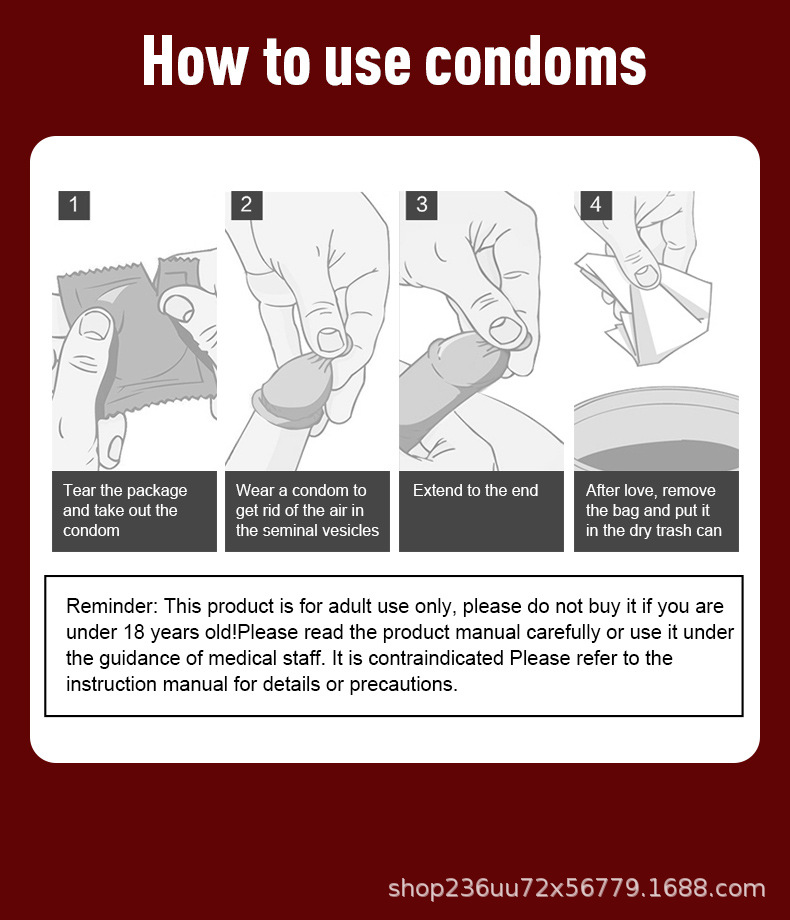 How to use condoms

1

Tear the package and take out the condom

2

Wear a condom to get rid of the air in the seminal vesicles

3

Extend to the end

4

After love, remove the bag and put it in the dry trash can

Reminder: This product is for adult use only, please do not buy it if you are under 18 years old!Please read the product manual carefully or use it under the guidance of medical staff. It is contraindicated Please refer to the instruction manual for details or precautions.

shop236uu72x56779.1688.com