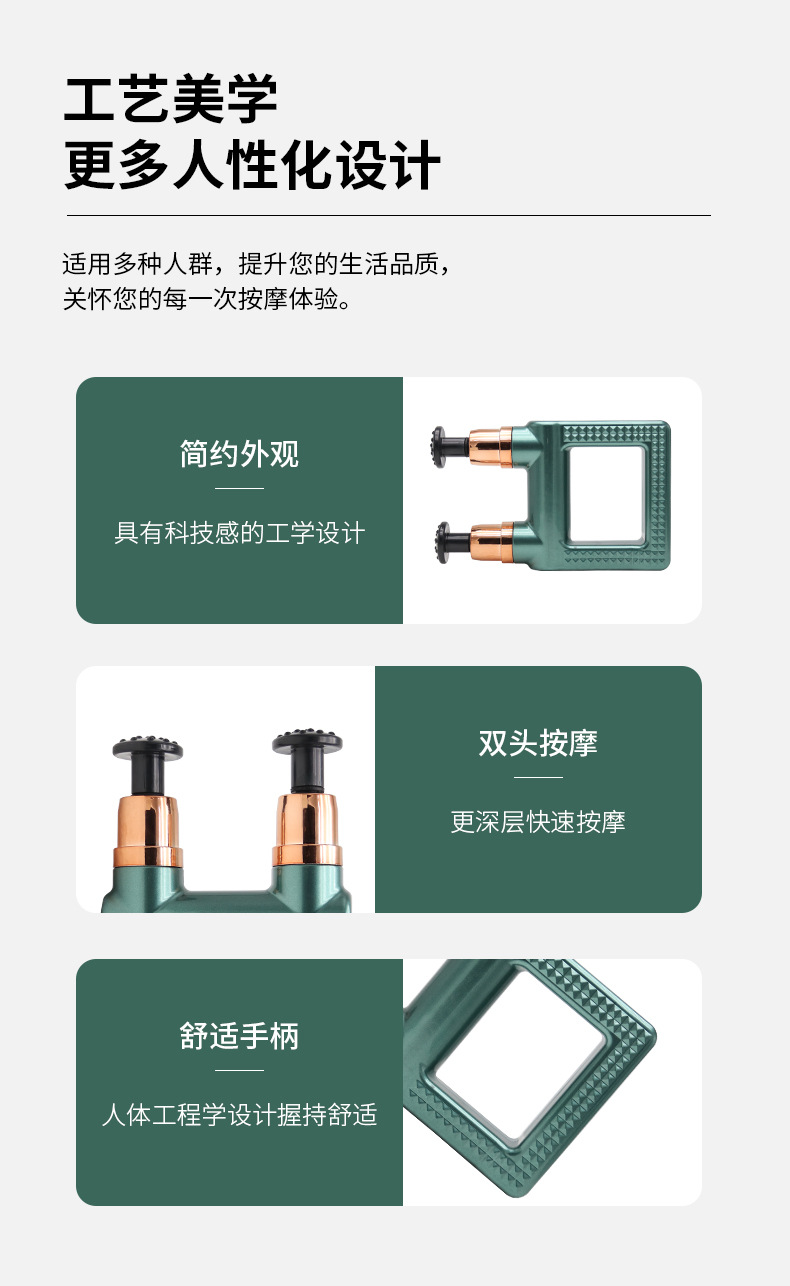 工艺美学
更多人性化设计

适用多种人群，提升您的生活品质，
关怀您的每一次按摩体验。

简约外观

具有科技感的工学设计

双头按摩

更深层快速按摩

舒适手柄

人体工程学设计握持舒适