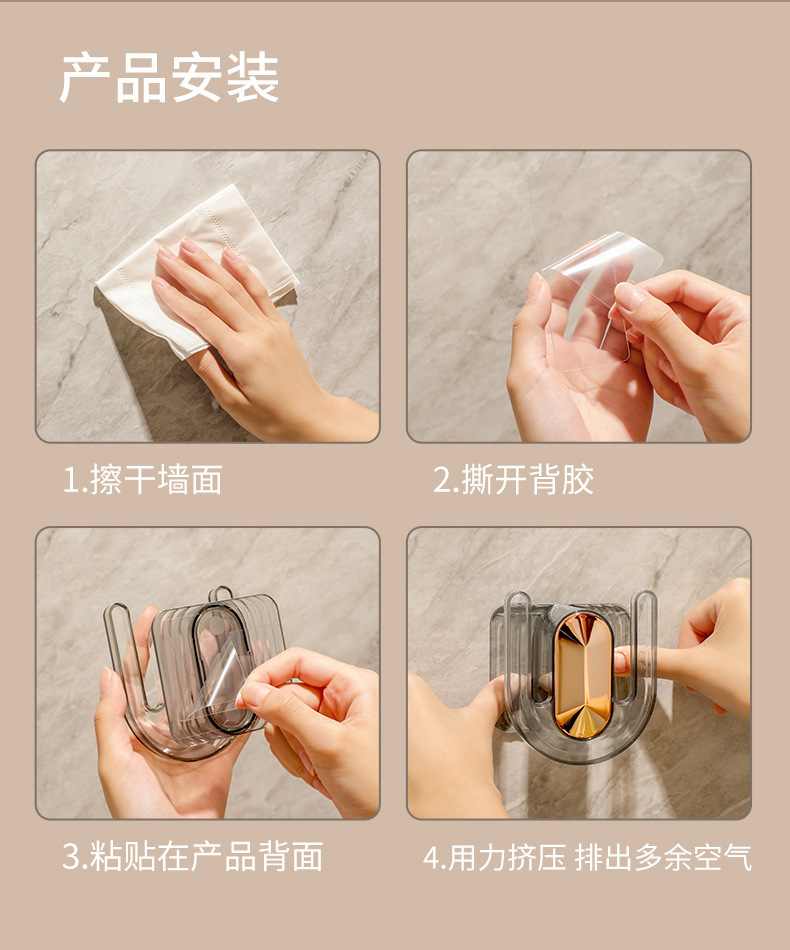 产品安装

1.擦干墙面

2.撕开背胶

3.粘贴在产品背面

4.用力挤压 排出多余空气