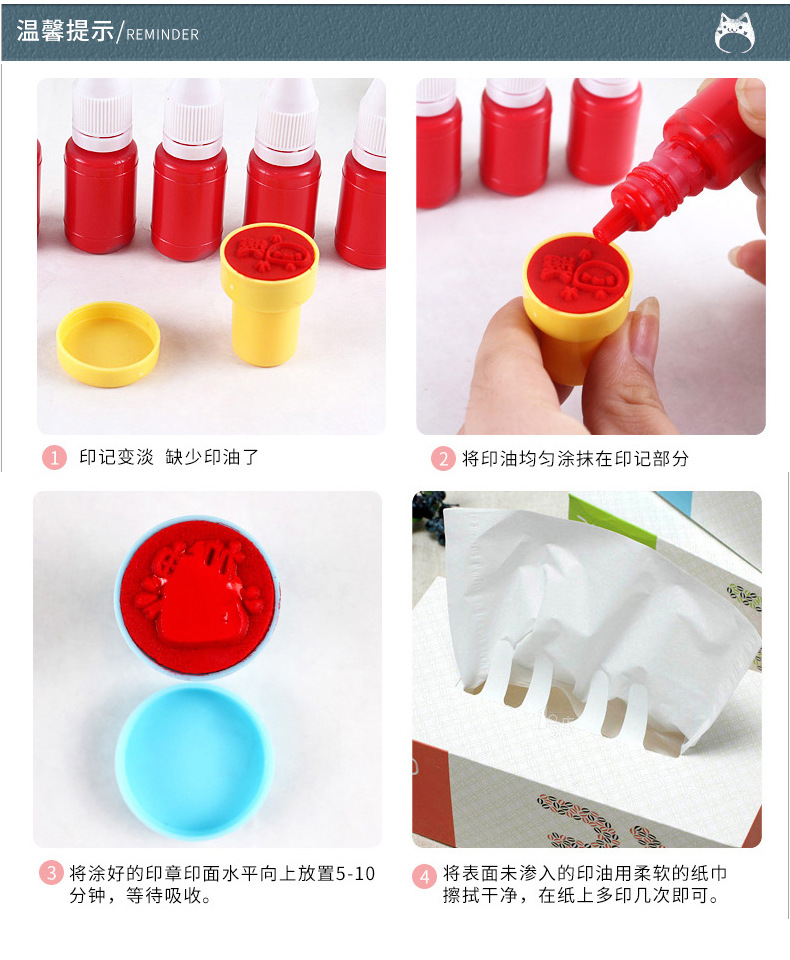 温馨提示/REMINDER

1 印记变淡 缺少印油了

2 将印油均匀涂抹在印记部分

3 将涂好的印章印面水平向上放置5-10分钟，等待吸收。

4 将表面未渗入的印油用柔软的纸巾擦拭干净，在纸上多印几次即可。