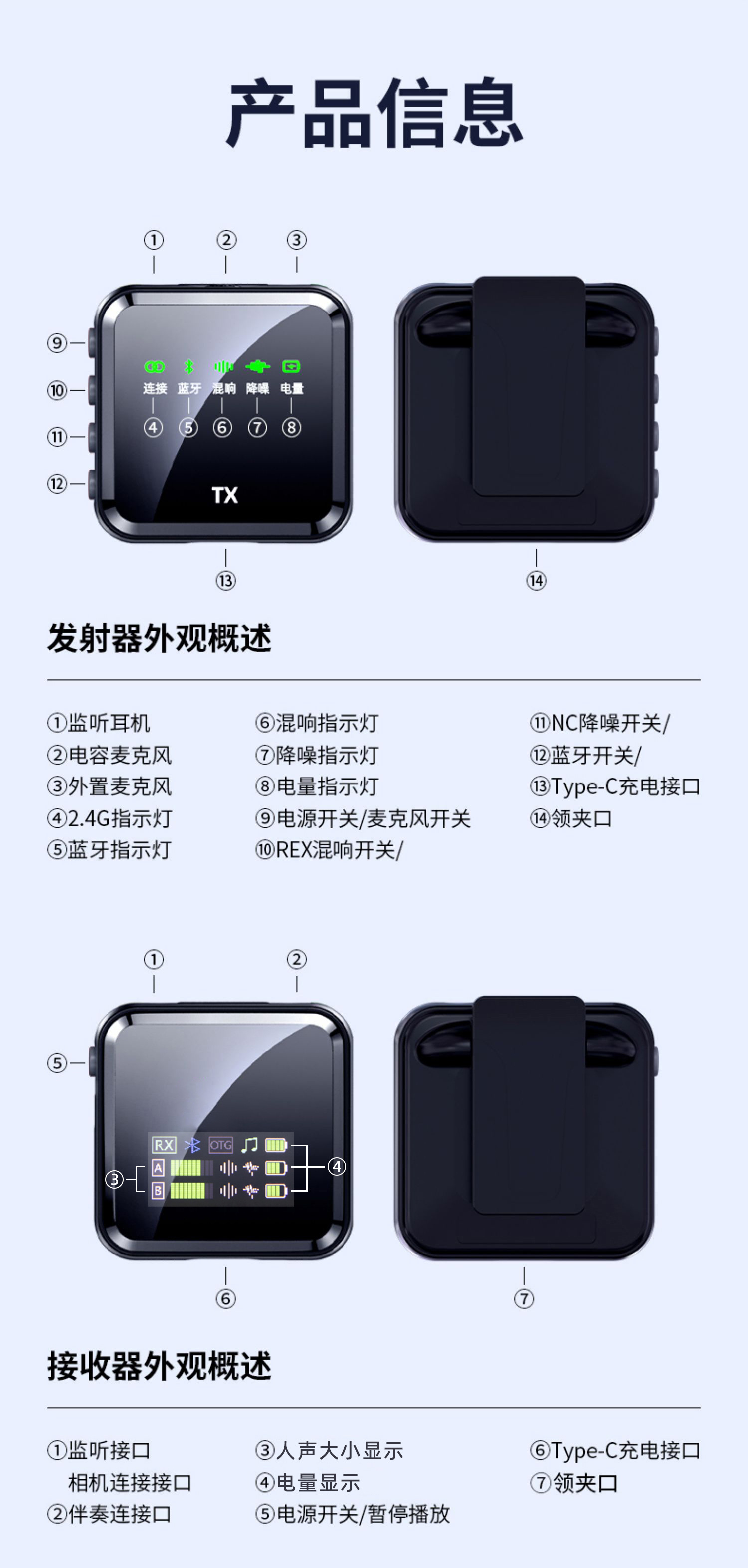 产品信息

①
②
③
⑨
⑩
⑪
⑫
连接 蓝牙 混响 降噪 电量
④ ⑤ ⑥ ⑦ ⑧
TX
⑬
⑭

发射器外观概述

①监听耳机
②电容麦克风
③外置麦克风
④2.4G指示灯
⑤蓝牙指示灯

⑥混响指示灯
⑦降噪指示灯
⑧电量指示灯
⑨电源开关/麦克风开关
⑩REX混响开关/

⑪NC降噪开关/
⑫蓝牙开关/
⑬Type-C充电接口
⑭领夹口

①
②
⑤
RX OTG
A
B
③
④
⑥
⑦

接收器外观概述

①监听接口
相机连接接口
②伴奏连接口

③人声大小显示
④电量显示
⑤电源开关/暂停播放

⑥Type-C充电接口
⑦领夹口