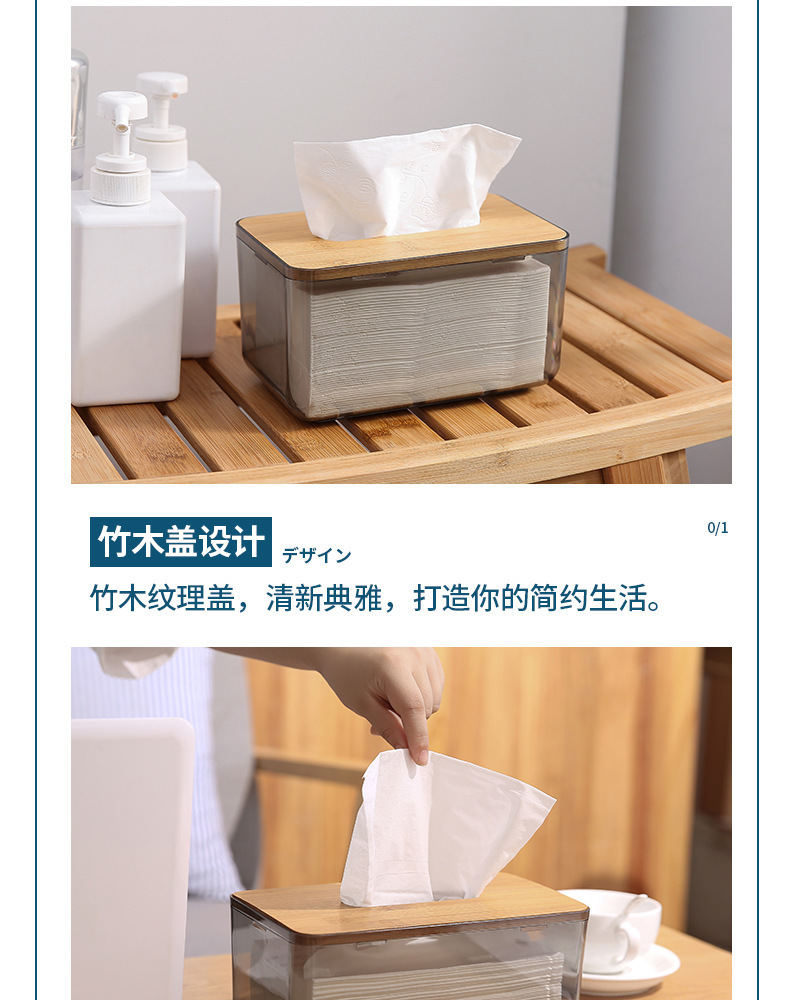 竹木盖设计 デザイン

0/1

竹木纹理盖，清新典雅，打造你的简约生活。