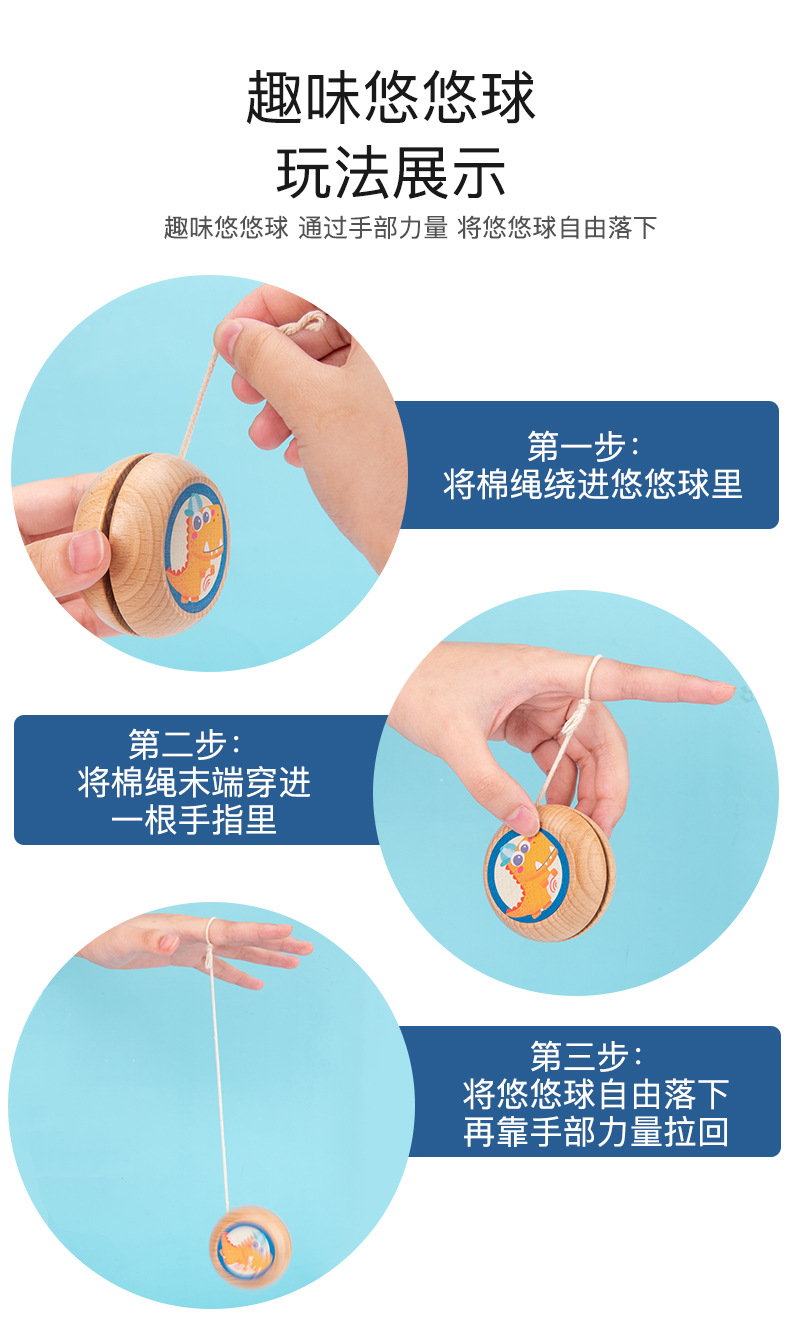 趣味悠悠球
玩法展示
趣味悠悠球 通过手部力量 将悠悠球自由落下

第一步：
将棉绳绕进悠悠球里

第二步：
将棉绳末端穿进
一根手指里

第三步：
将悠悠球自由落下
再靠手部力量拉回